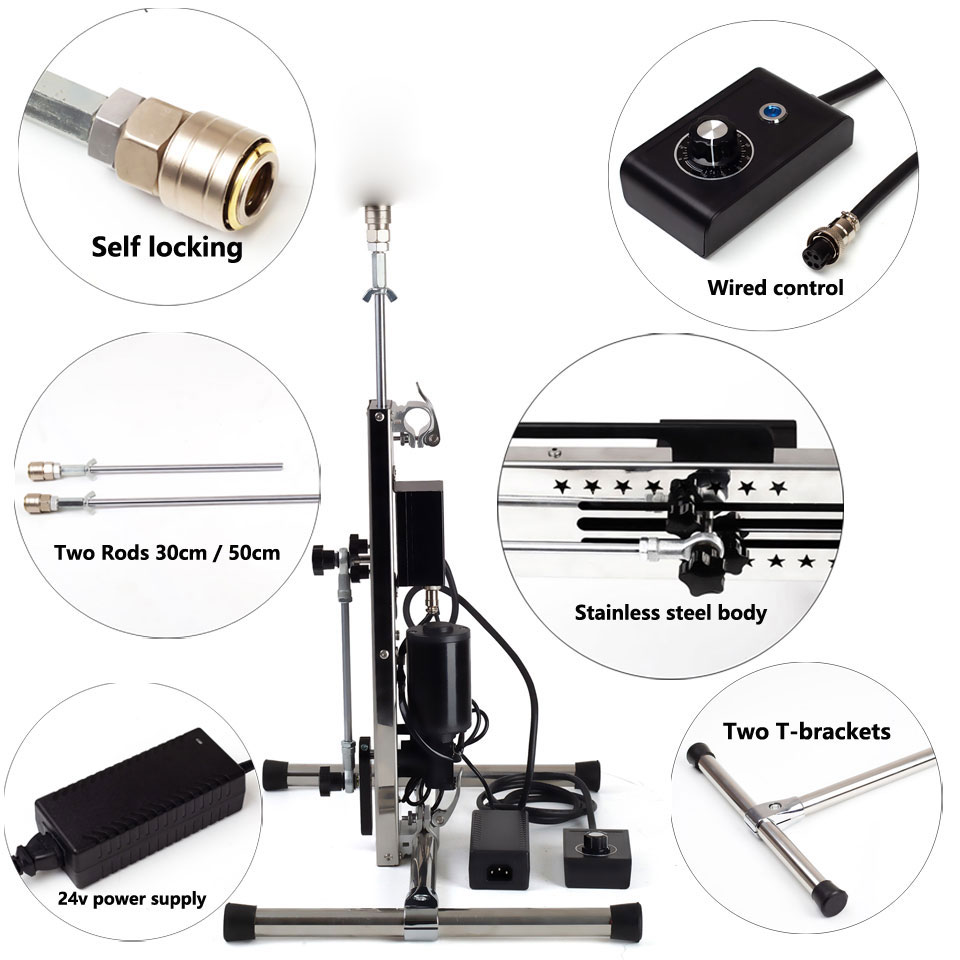 Self locking

Wired control

Two Rods 30cm / 50cm

Stainless steel body

Two T-brackets

24v power supply