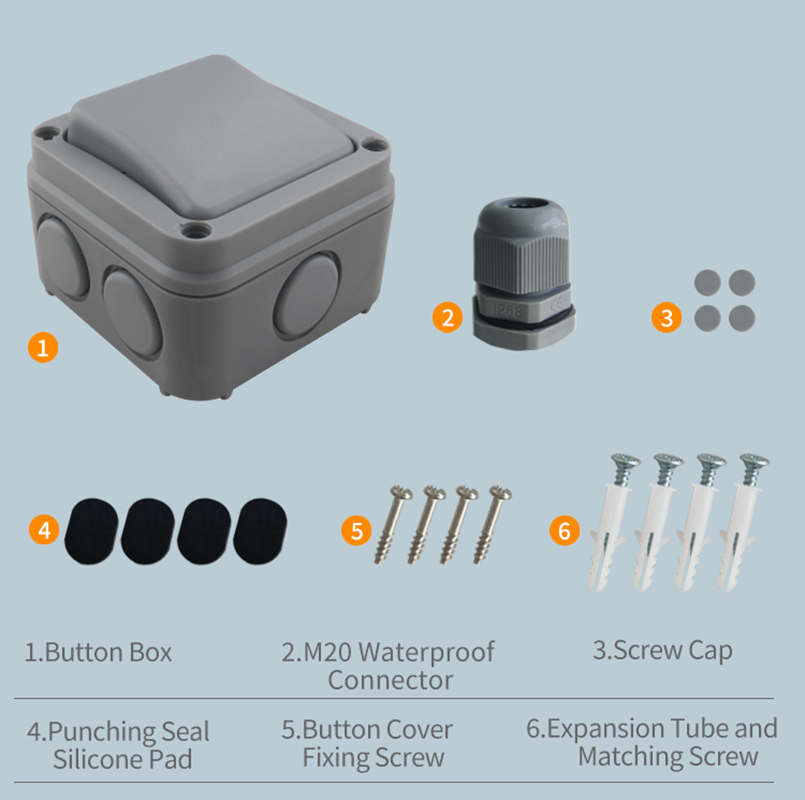 1

2

IP68

3

4

5

6

| 1.Button Box | 2.M20 Waterproof Connector | 3.Screw Cap |
|---|---|---|
| 4.Punching Seal Silicone Pad | 5.Button Cover Fixing Screw | 6.Expansion Tube and Matching Screw |