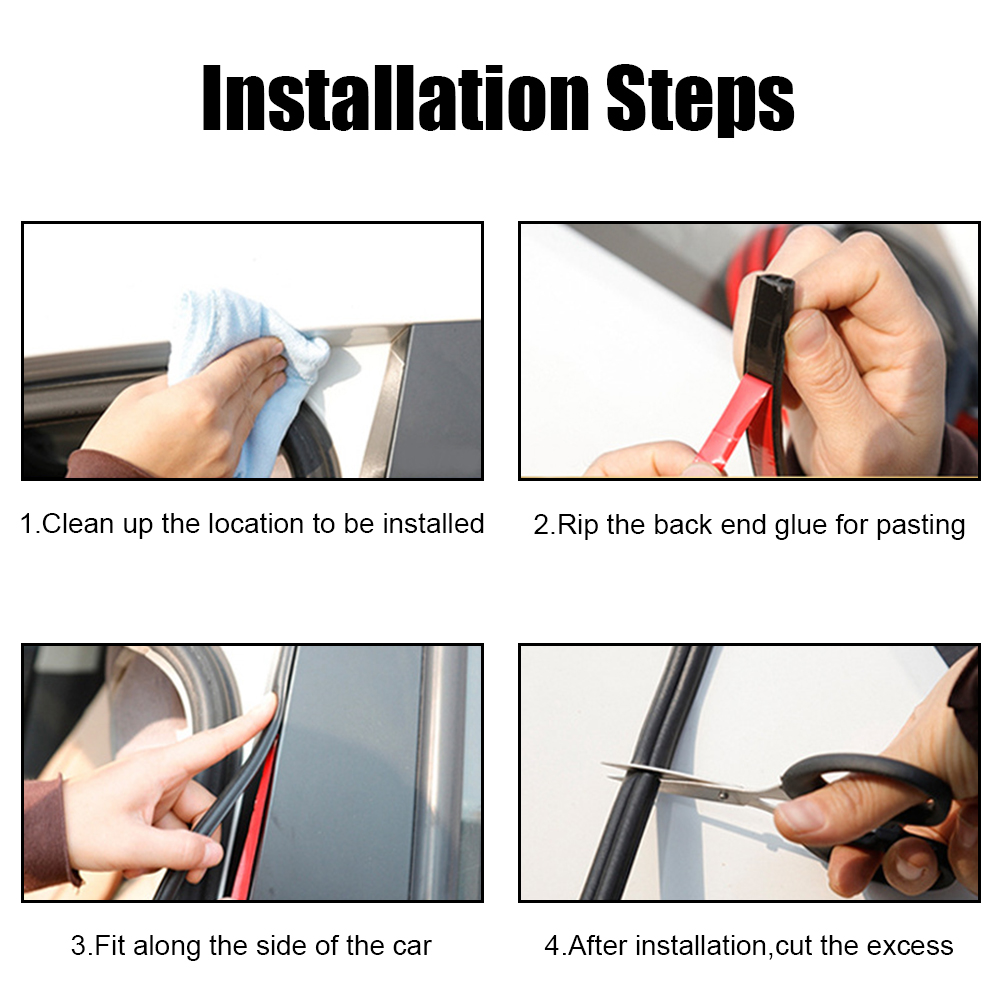 Installation Steps

1.Clean up the location to be installed

2.Rip the back end glue for pasting

3.Fit along the side of the car

4.After installation,cut the excess