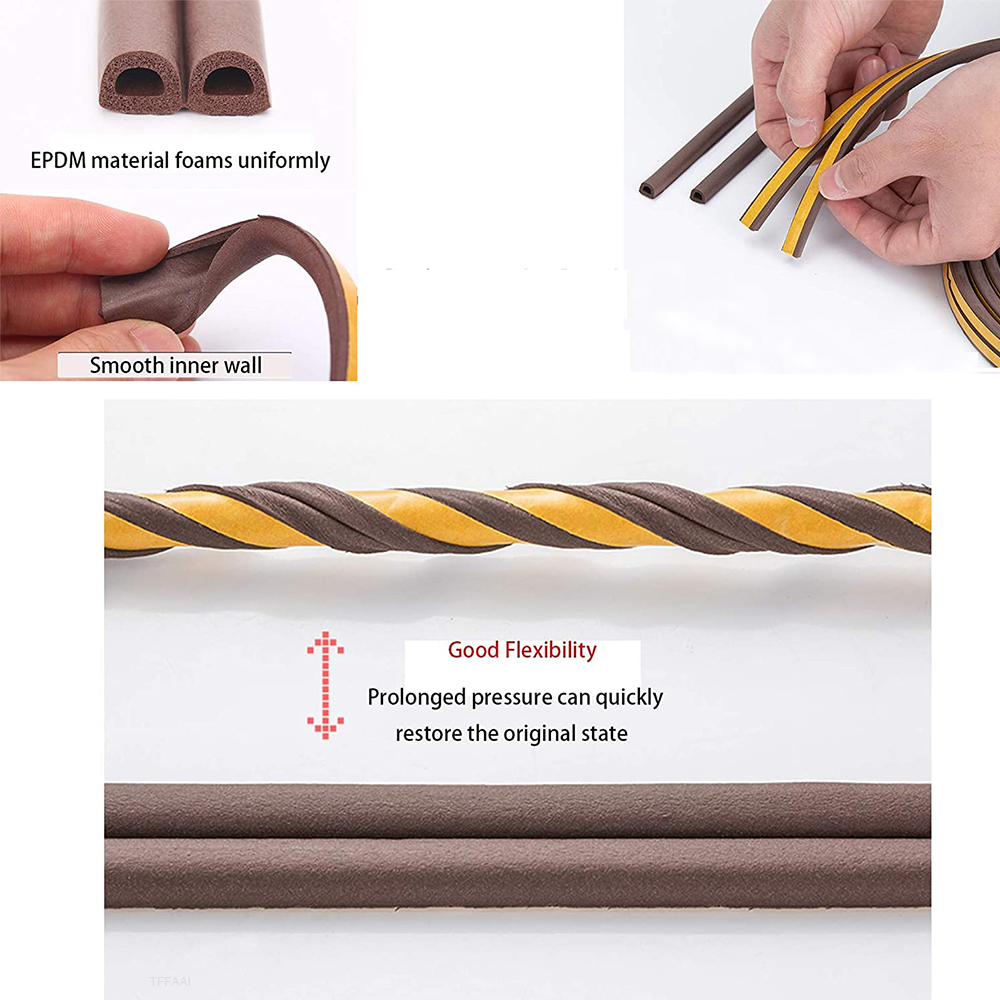 EPDM material foams uniformly

Smooth inner wall

Good Flexibility

Prolonged pressure can quickly restore the original state

TFFAAI