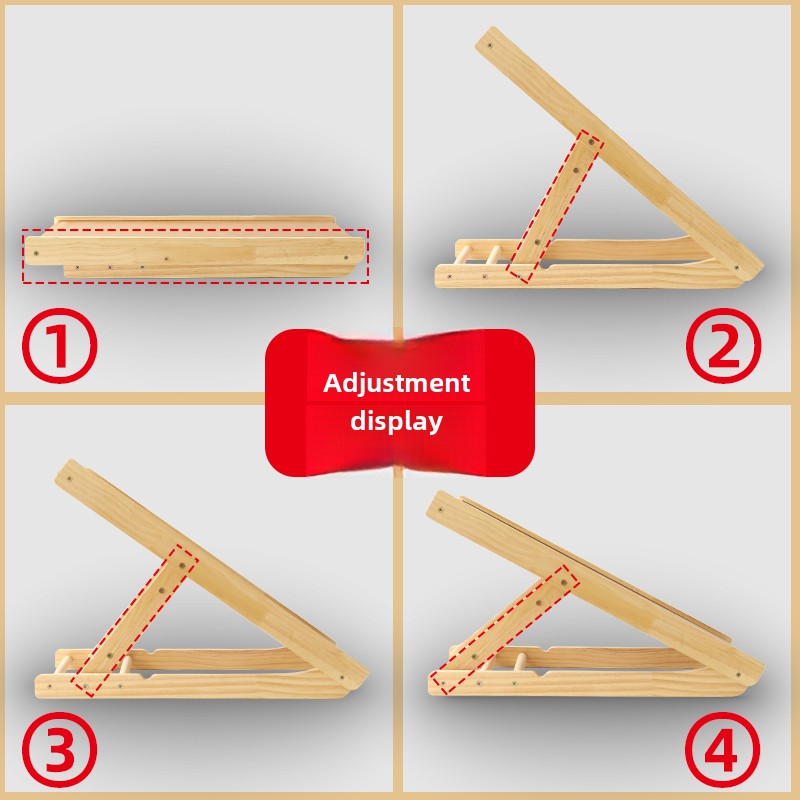 ①

②

Adjustment display

③

④