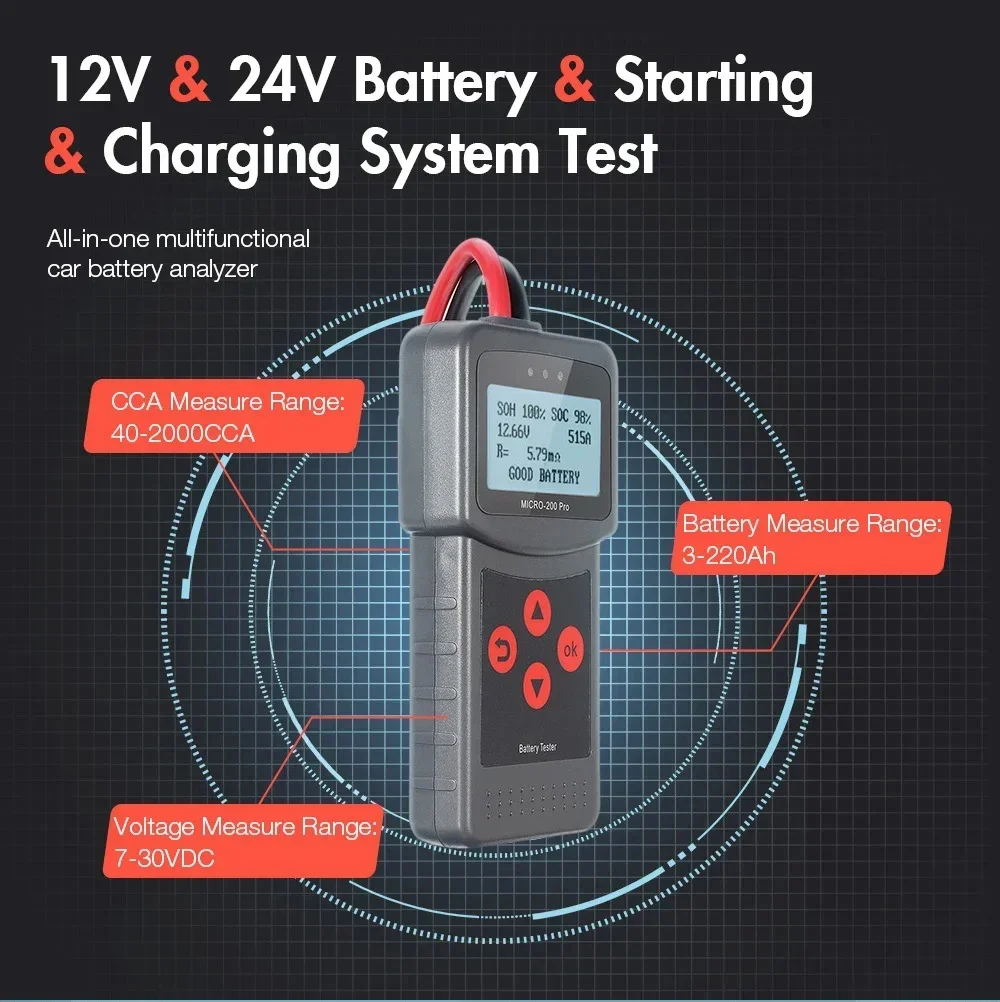 12V & 24V Battery & Starting & Charging System Test

All-in-one multifunctional car battery analyzer

CCA Measure Range: 40-2000CCA

SOH 100% SOC 98%
12.66V 515A
R= 5.79mΩ
GOOD BATTERY

MICRO-200 Pro

Battery Measure Range: 3-220Ah

ok

Battery Tester

Voltage Measure Range: 7-30VDC