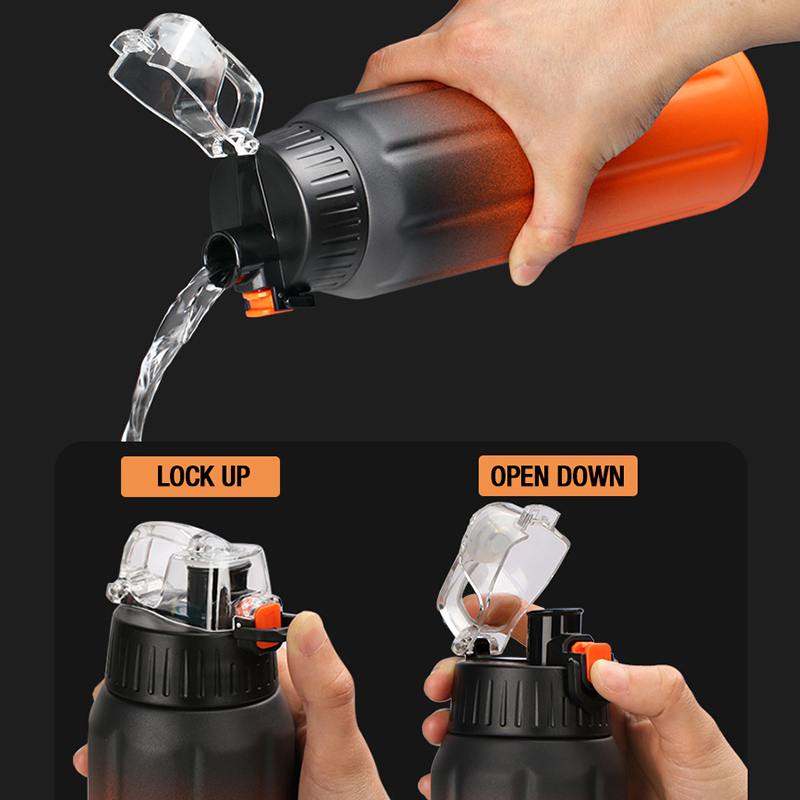 LOCK UP

OPEN DOWN