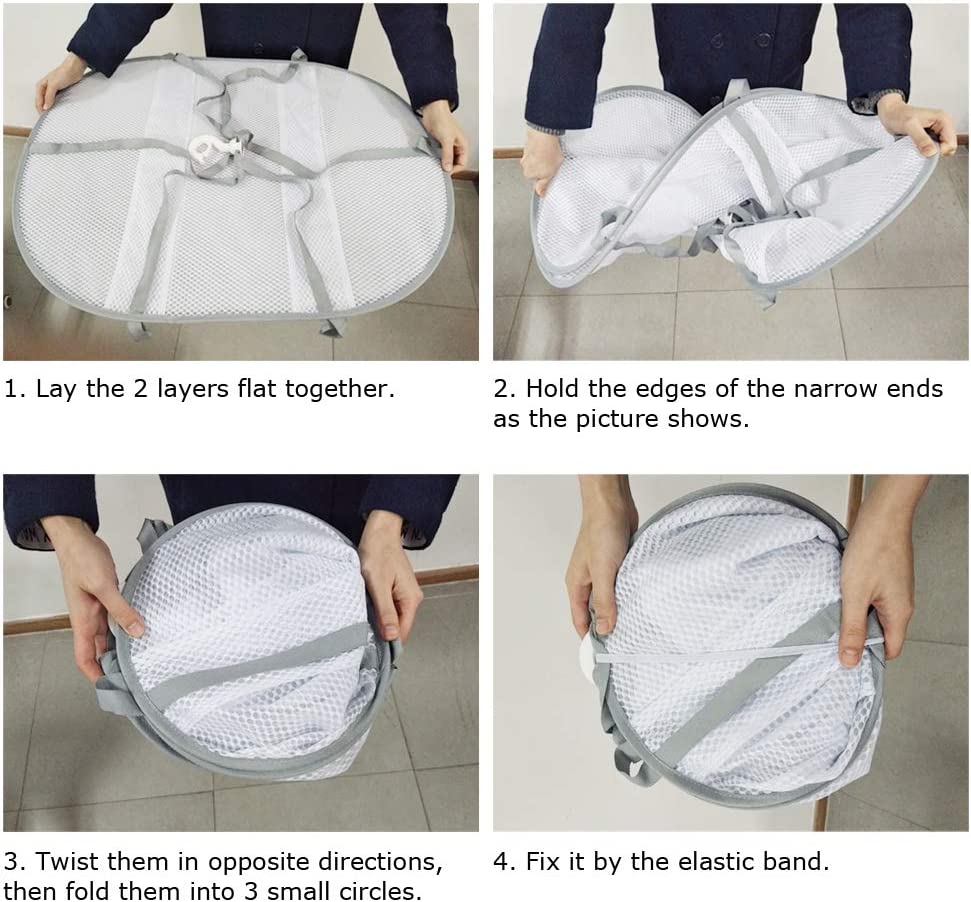 1. Lay the 2 layers flat together.

2. Hold the edges of the narrow ends as the picture shows.

3. Twist them in opposite directions, then fold them into 3 small circles.

4. Fix it by the elastic band.