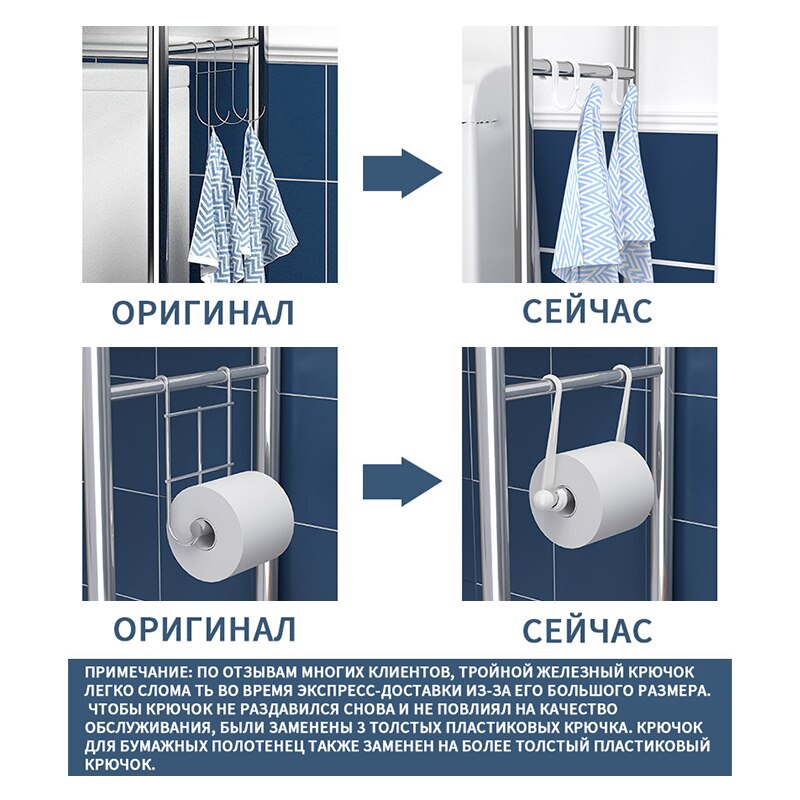 ОРИГИНАЛ

СЕЙЧАС

ОРИГИНАЛ

СЕЙЧАС

ПРИМЕЧАНИЕ: ПО ОТЗЫВАМ МНОГИХ КЛИЕНТОВ, ТРОЙНОЙ ЖЕЛЕЗНЫЙ КРЮЧОК ЛЕГКО СЛОМА ТЬ ВО ВРЕМЯ ЭКСПРЕСС-ДОСТАВКИ ИЗ-ЗА ЕГО БОЛЬШОГО РАЗМЕРА. ЧТОБЫ КРЮЧОК НЕ РАЗДАВИЛСЯ СНОВА И НЕ ПОВЛИЯЛ НА КАЧЕСТВО ОБСЛУЖИВАНИЯ, БЫЛИ ЗАМЕНЕНЫ 3 ТОЛСТЫХ ПЛАСТИКОВЫХ КРЮЧКА. КРЮЧОК ДЛЯ БУМАЖНЫХ ПОЛОТЕНЕЦ ТАКЖЕ ЗАМЕНЕН НА БОЛЕЕ ТОЛСТЫЙ ПЛАСТИКОВЫЙ КРЮЧОК.