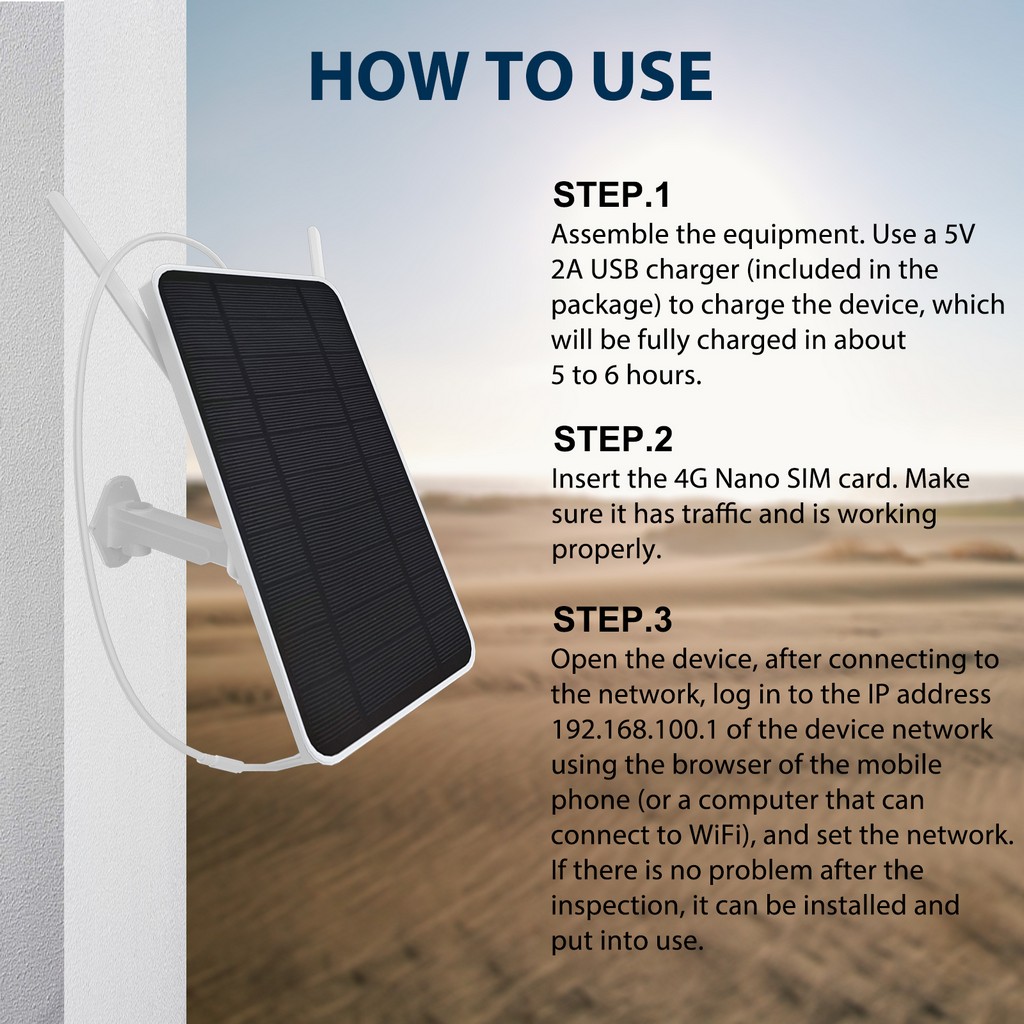 HOW TO USE

STEP.1
Assemble the equipment. Use a 5V 2A USB charger (included in the package) to charge the device, which will be fully charged in about 5 to 6 hours.

STEP.2
Insert the 4G Nano SIM card. Make sure it has traffic and is working properly.

STEP.3
Open the device, after connecting to the network, log in to the IP address 192.168.100.1 of the device network using the browser of the mobile phone (or a computer that can connect to WiFi), and set the network. If there is no problem after the inspection, it can be installed and put into use.