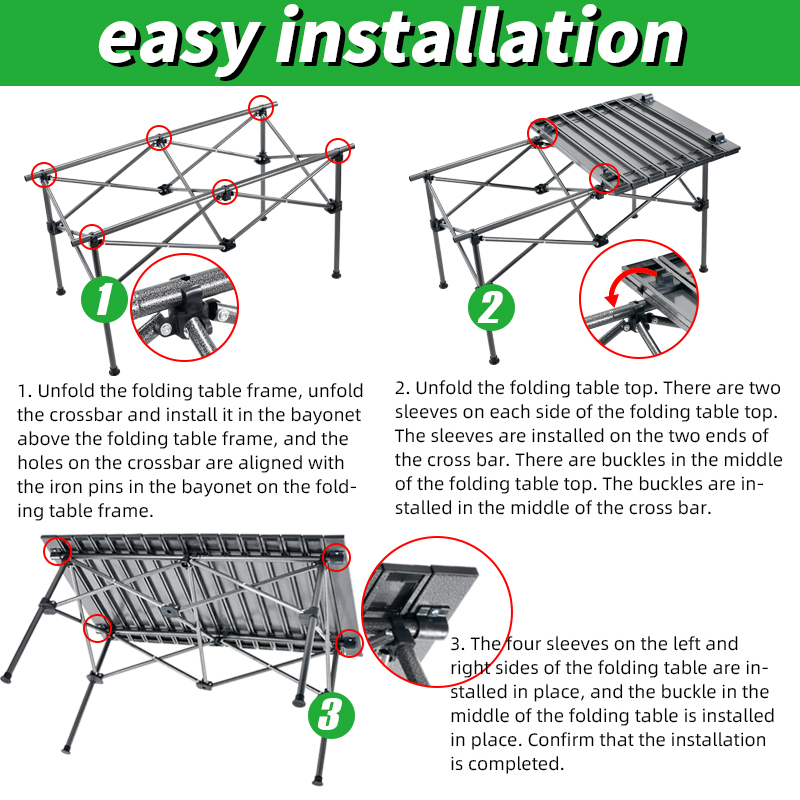 easy installation

1

2

1. Unfold the folding table frame, unfold the crossbar and install it in the bayonet above the folding table frame, and the holes on the crossbar are aligned with the iron pins in the bayonet on the folding table frame.

2. Unfold the folding table top. There are two sleeves on each side of the folding table top. The sleeves are installed on the two ends of the cross bar. There are buckles in the middle of the folding table top. The buckles are installed in the middle of the cross bar.

3

3. The four sleeves on the left and right sides of the folding table are installed in place, and the buckle in the middle of the folding table is installed in place. Confirm that the installation is completed.