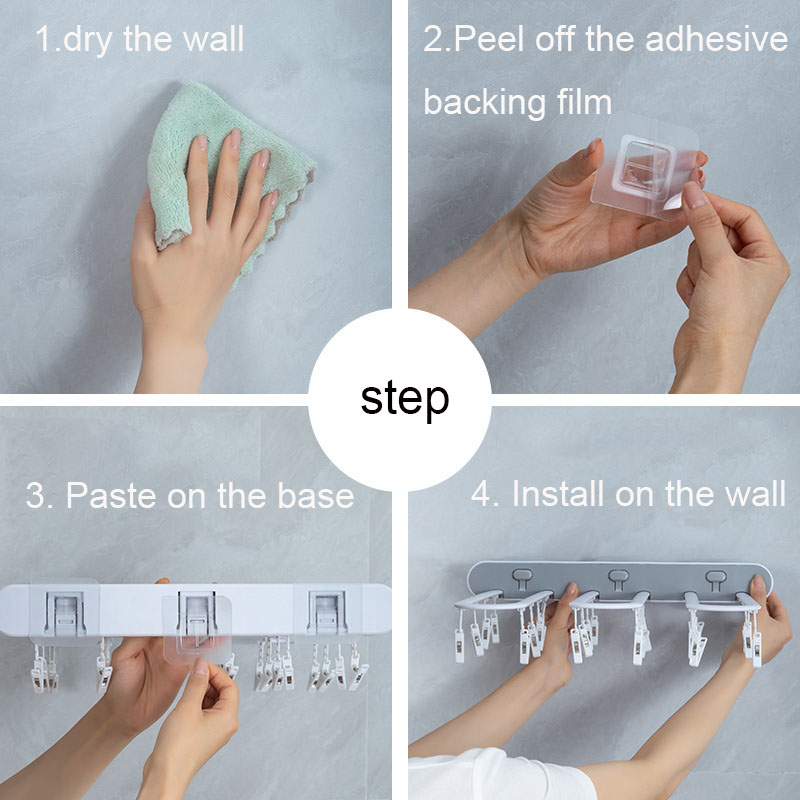 1.dry the wall

2.Peel off the adhesive backing film

step

3. Paste on the base

4. Install on the wall