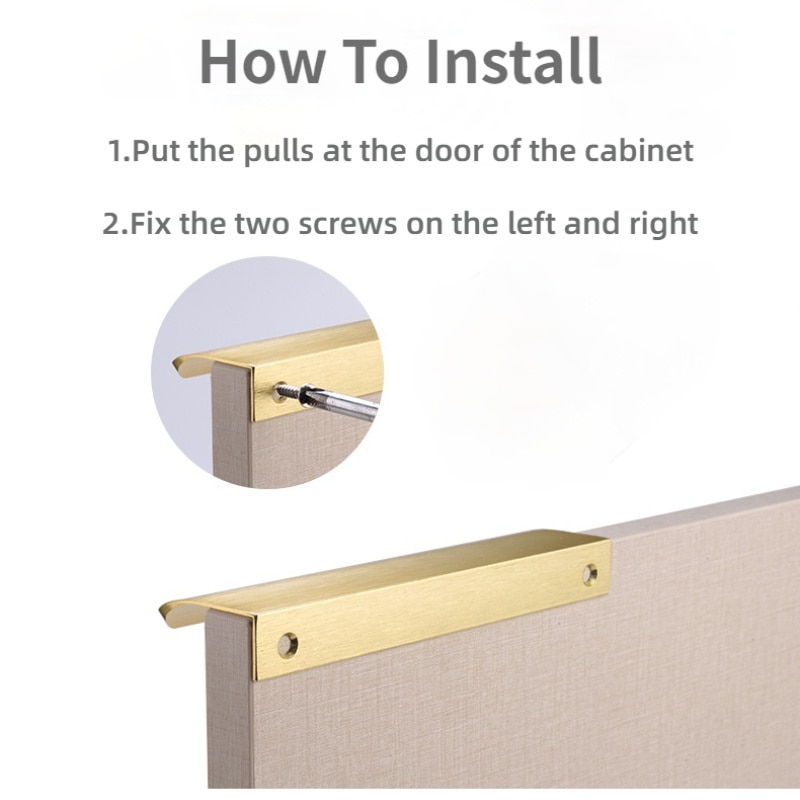 How To Install

1.Put the pulls at the door of the cabinet

2.Fix the two screws on the left and right