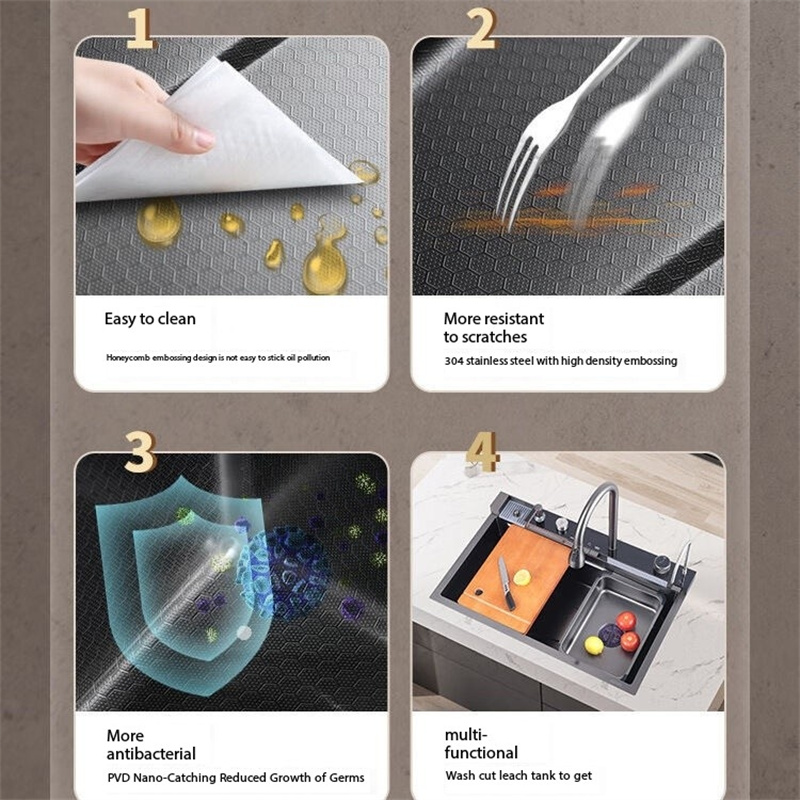 1

Easy to clean

Honeycomb embossing design is not easy to stick oil pollution

2

More resistant to scratches

304 stainless steel with high density embossing

3

More antibacterial

PVD Nano-Catching Reduced Growth of Germs

4

multi-functional

Wash cut leach tank to get