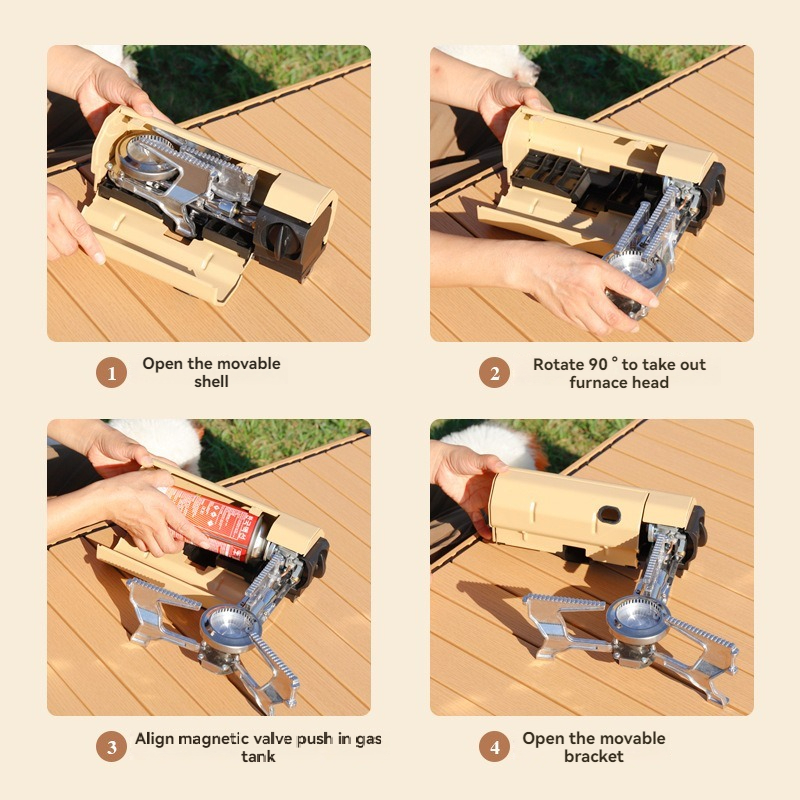 1 Open the movable shell

2 Rotate 90 ° to take out furnace head

3 Align magnetic valve push in gas tank

4 Open the movable bracket