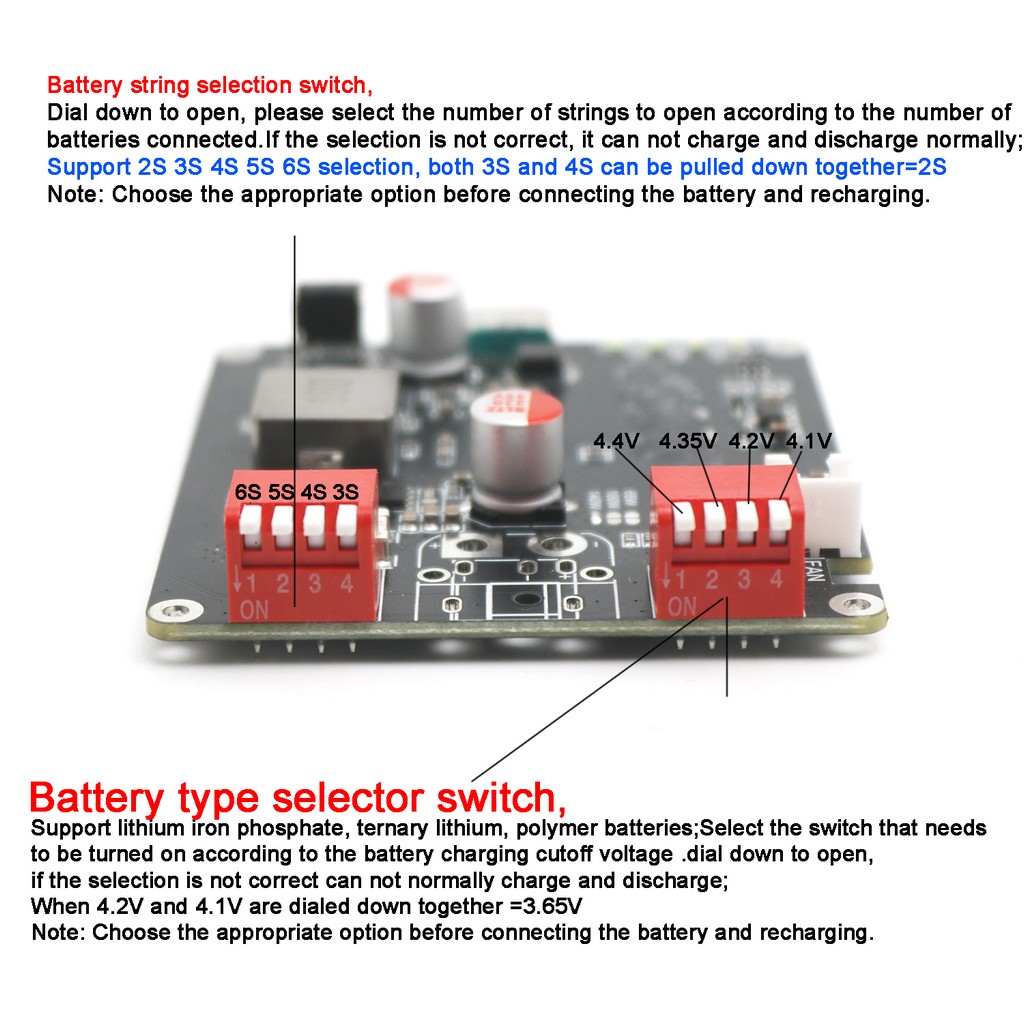 Battery string selection switch,
Dial down to open, please select the number of strings to open according to the number of batteries connected.If the selection is not correct, it can not charge and discharge normally;
Support 2S 3S 4S 5S 6S selection, both 3S and 4S can be pulled down together=2S
Note: Choose the appropriate option before connecting the battery and recharging.

6S 5S 4S 3S

1 2 3 4
ON

4.4V 4.35V 4.2V 4.1V

1 2 3 4
ON

FAN

Battery type selector switch,
Support lithium iron phosphate, ternary lithium, polymer batteries;Select the switch that needs to be turned on according to the battery charging cutoff voltage .dial down to open,
if the selection is not correct can not normally charge and discharge;
When 4.2V and 4.1V are dialed down together =3.65V
Note: Choose the appropriate option before connecting the battery and recharging.