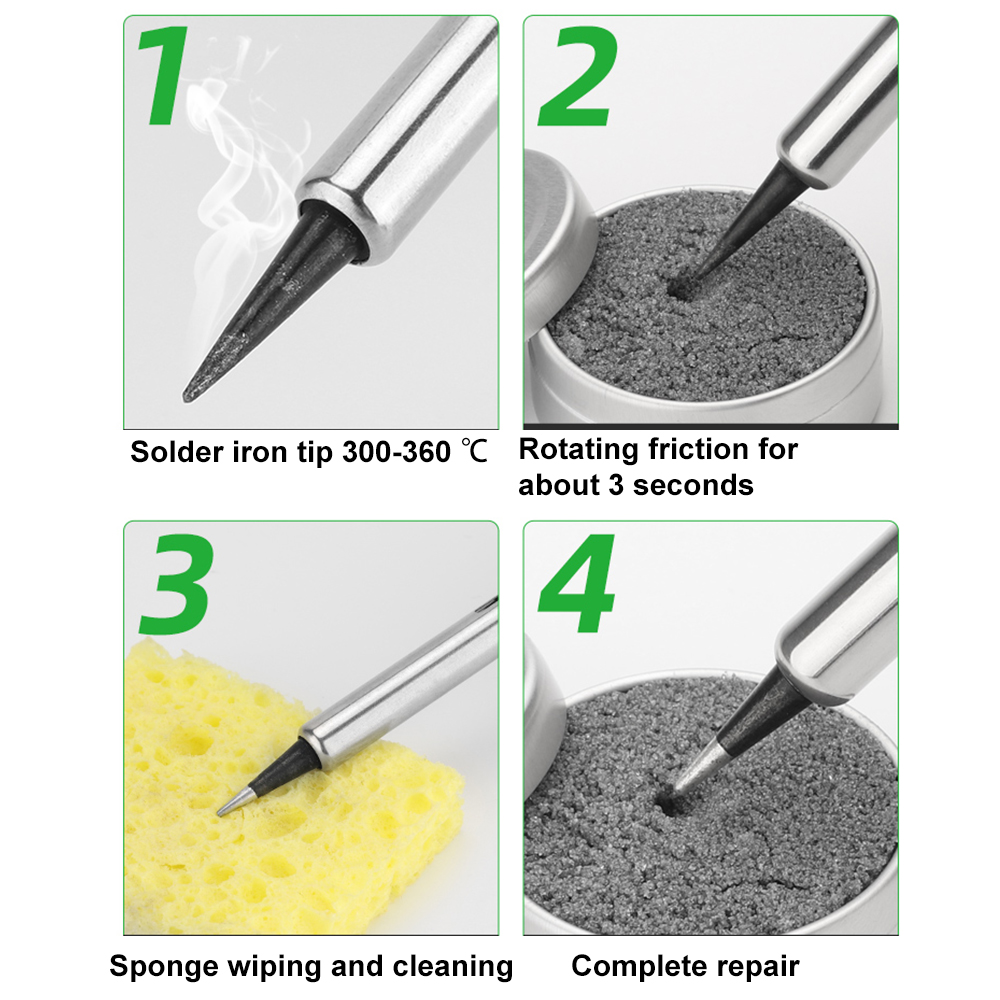 1

Solder iron tip 300-360 ℃

2

Rotating friction for about 3 seconds

3

Sponge wiping and cleaning

4

Complete repair