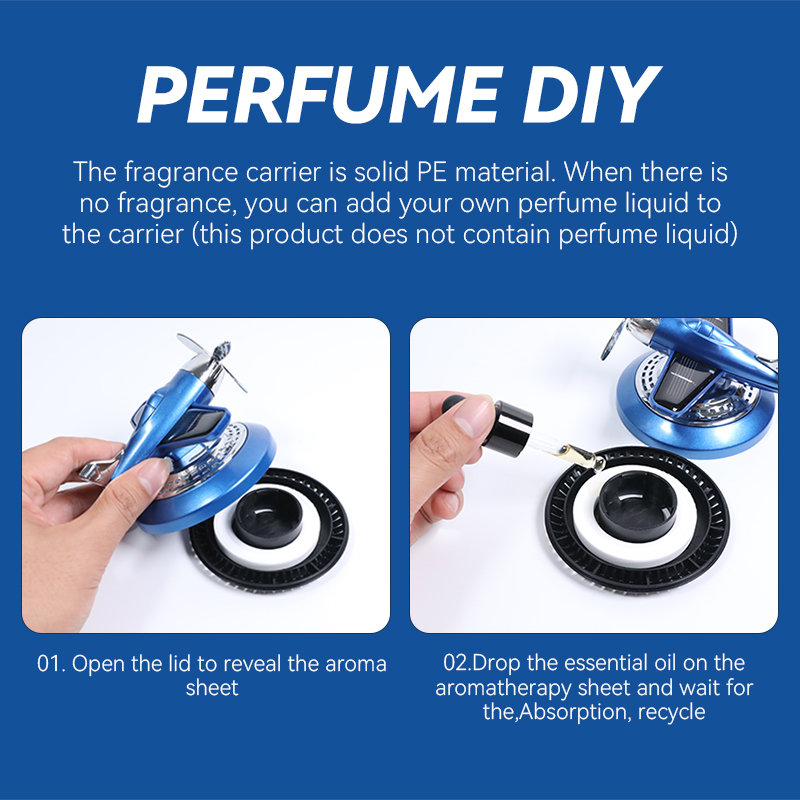 PERFUME DIY

The fragrance carrier is solid PE material. When there is no fragrance, you can add your own perfume liquid to the carrier (this product does not contain perfume liquid)

01. Open the lid to reveal the aroma sheet

02.Drop the essential oil on the aromatherapy sheet and wait for the,Absorption, recycle