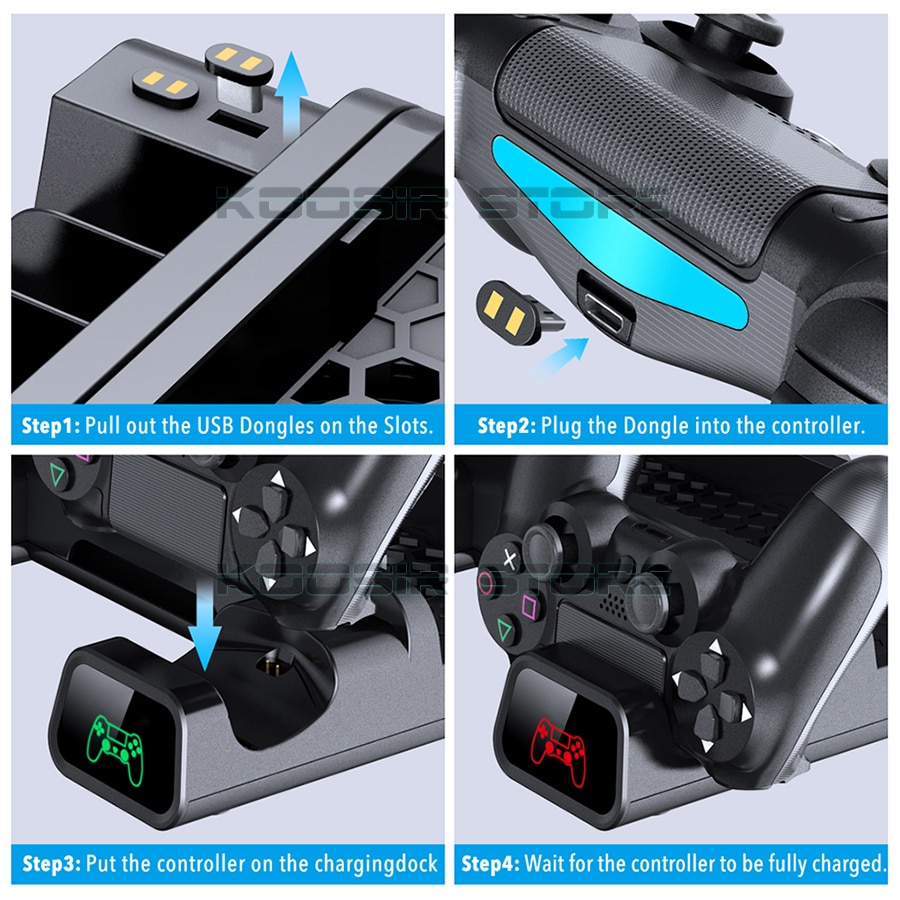 KOOSIR STORE

Step1: Pull out the USB Dongles on the Slots.

Step2: Plug the Dongle into the controller.

KOOSIR STORE

Step3: Put the controller on the chargingdock

Step4: Wait for the controller to be fully charged.