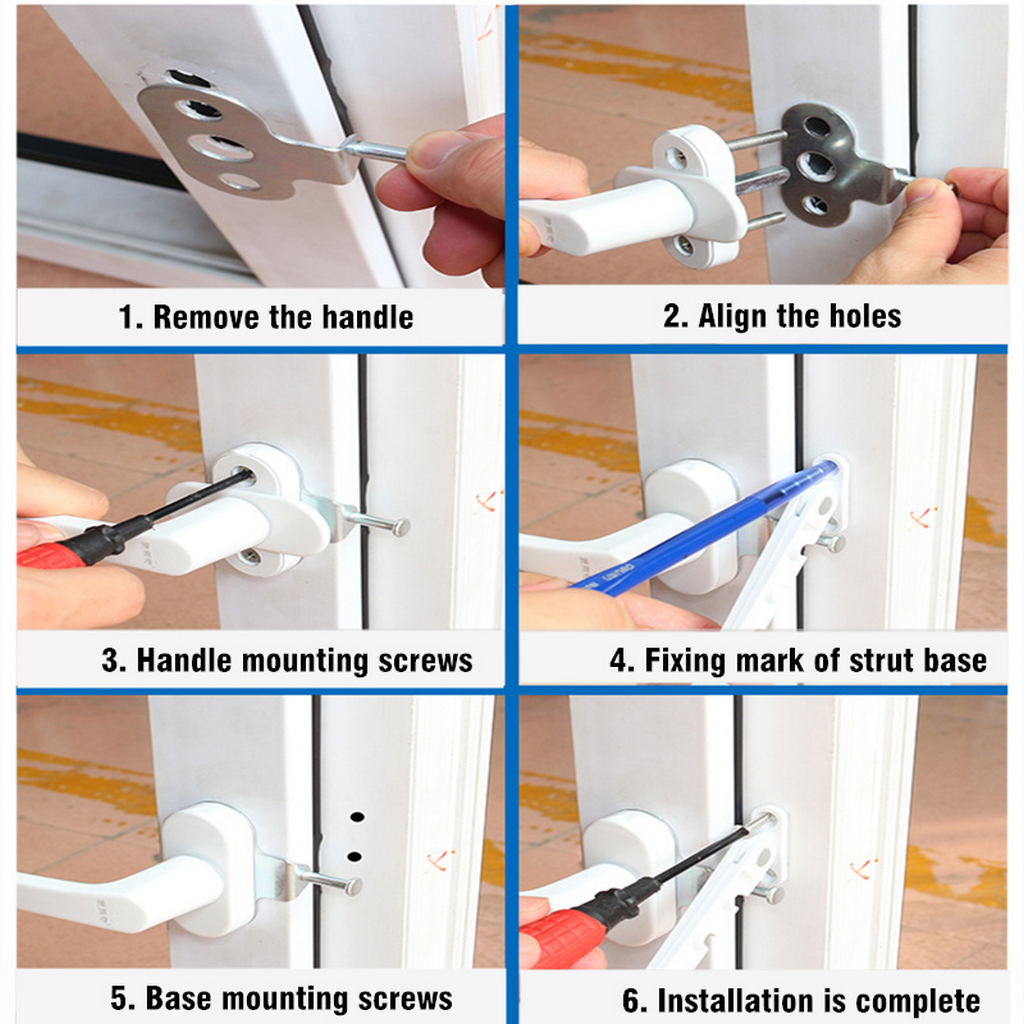 1. Remove the handle

2. Align the holes

3. Handle mounting screws

4. Fixing mark of strut base

5. Base mounting screws

6. Installation is complete