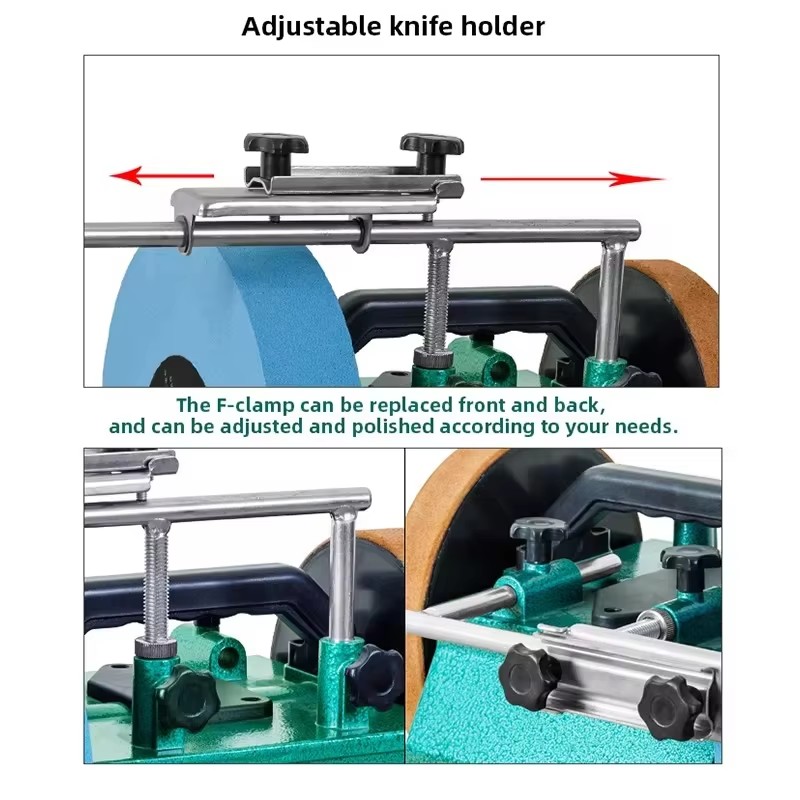 Adjustable knife holder

The F-clamp can be replaced front and back, and can be adjusted and polished according to your needs.