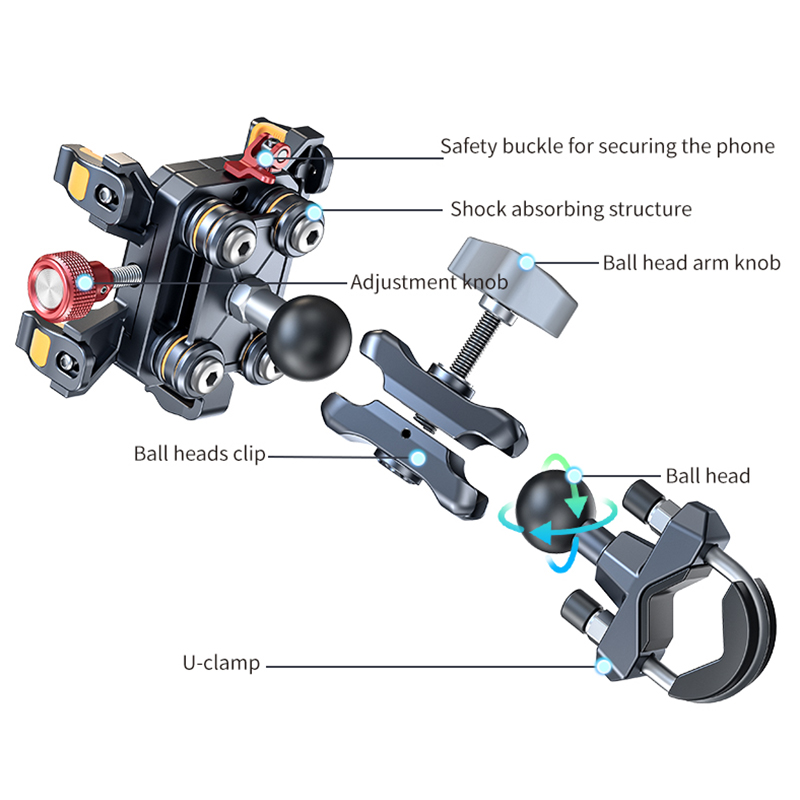 Safety buckle for securing the phone

Shock absorbing structure

Ball head arm knob

Adjustment knob

Ball heads clip

Ball head

U-clamp