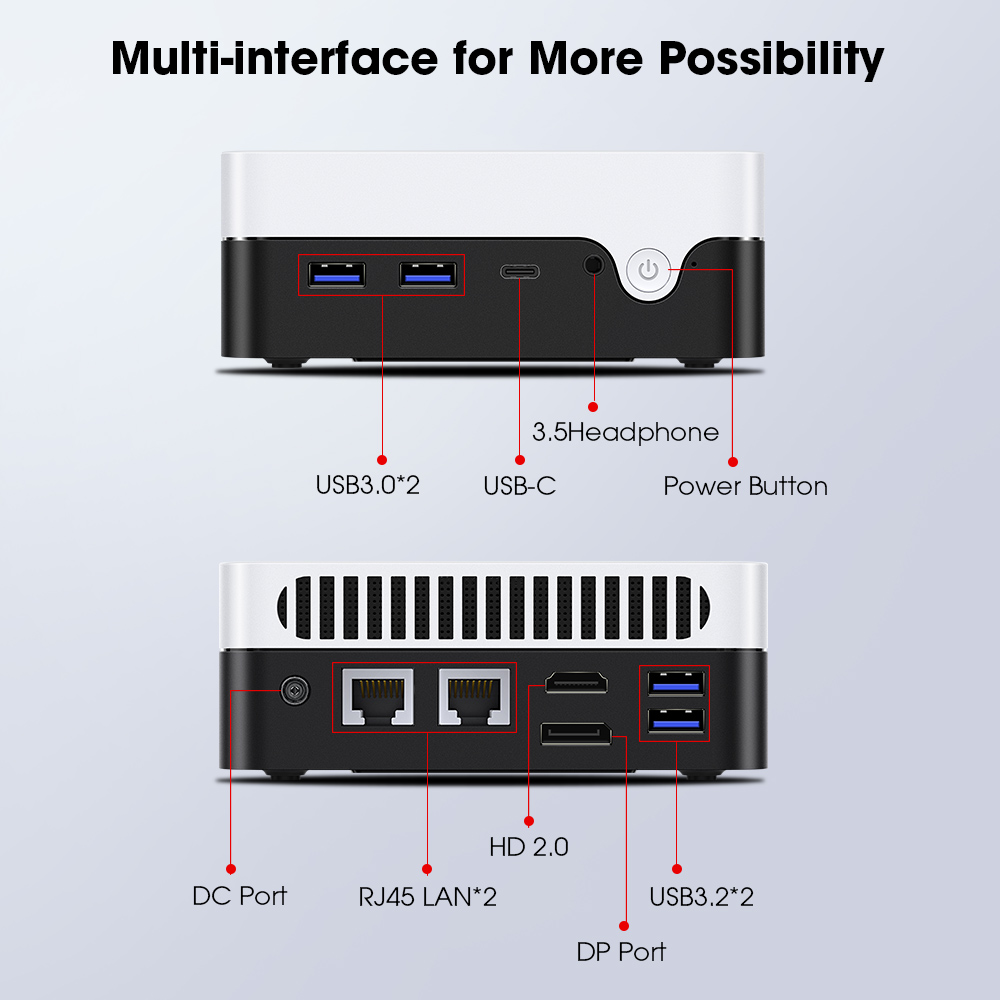 Multi-interface for More Possibility

3.5Headphone

USB3.0*2

USB-C

Power Button

HD 2.0

DC Port

RJ45 LAN*2

USB3.2*2

DP Port