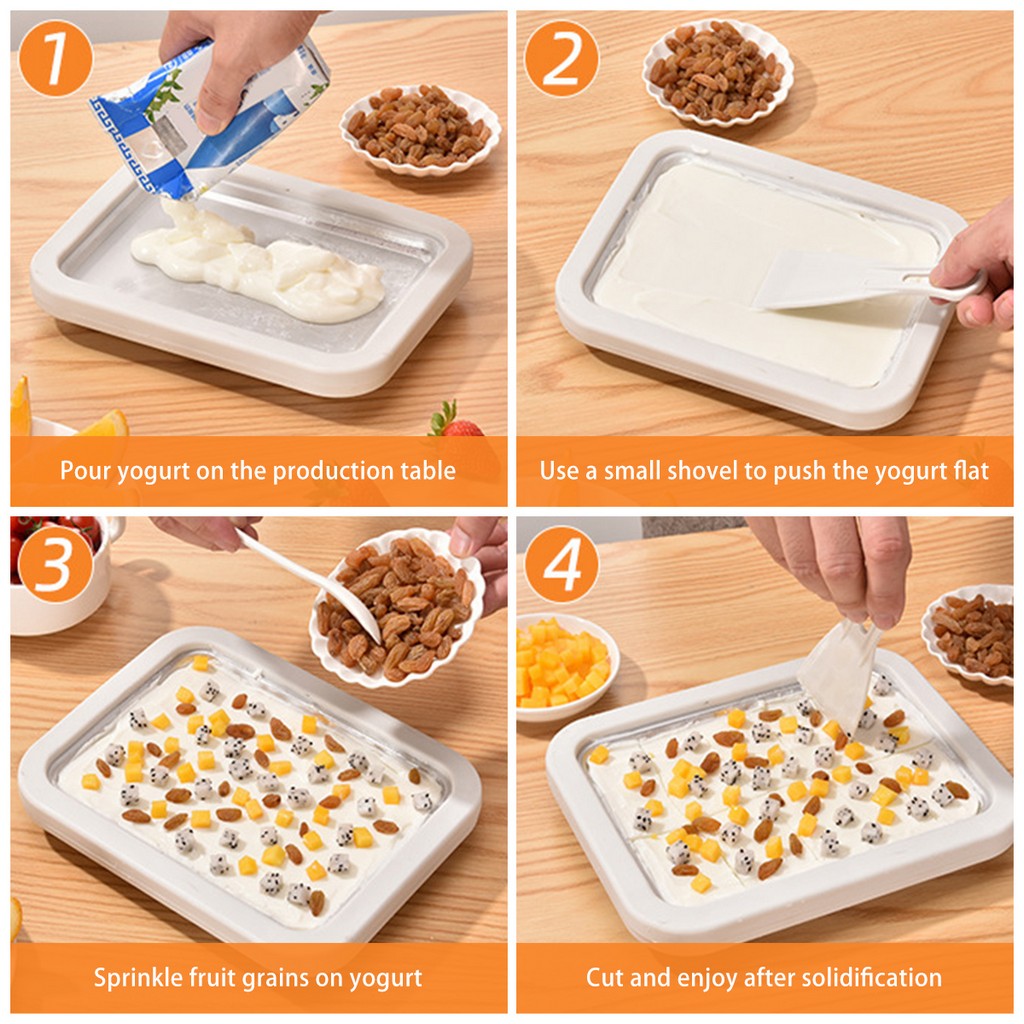 1

Pour yogurt on the production table

2

Use a small shovel to push the yogurt flat

3

Sprinkle fruit grains on yogurt

4

Cut and enjoy after solidification