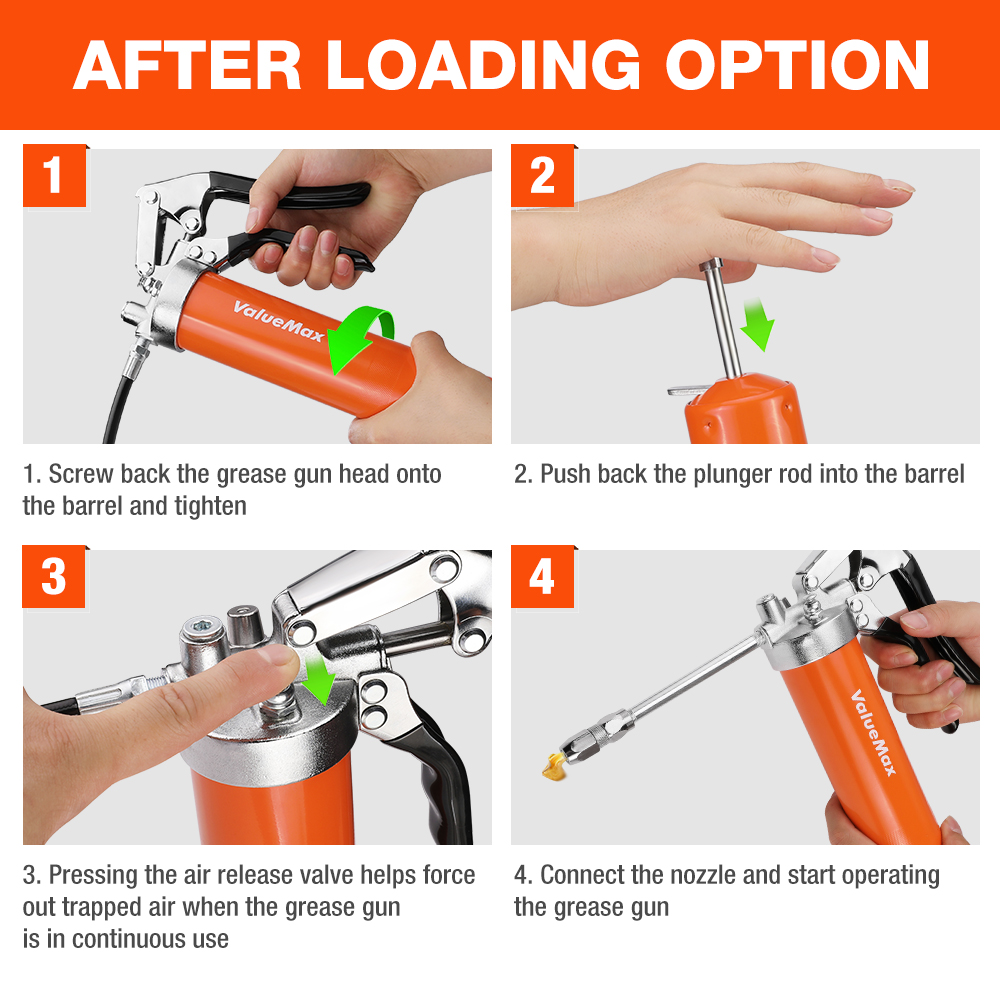 AFTER LOADING OPTION

1

ValueMax

1. Screw back the grease gun head onto the barrel and tighten

2

2. Push back the plunger rod into the barrel

3

3. Pressing the air release valve helps force out trapped air when the grease gun is in continuous use

4

ValueMax

4. Connect the nozzle and start operating the grease gun