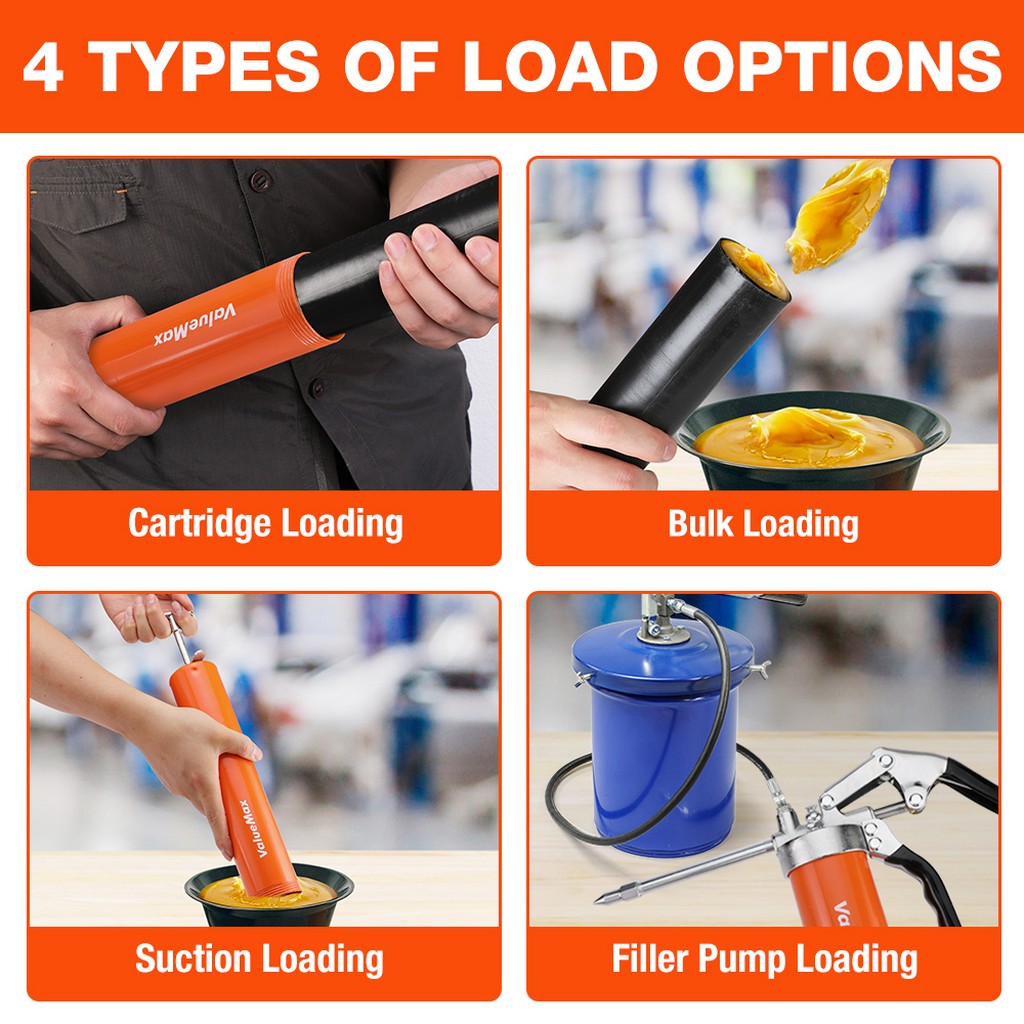 4 TYPES OF LOAD OPTIONS

ValueMax

Cartridge Loading

Bulk Loading

ValueMax

Suction Loading

Va

Filler Pump Loading