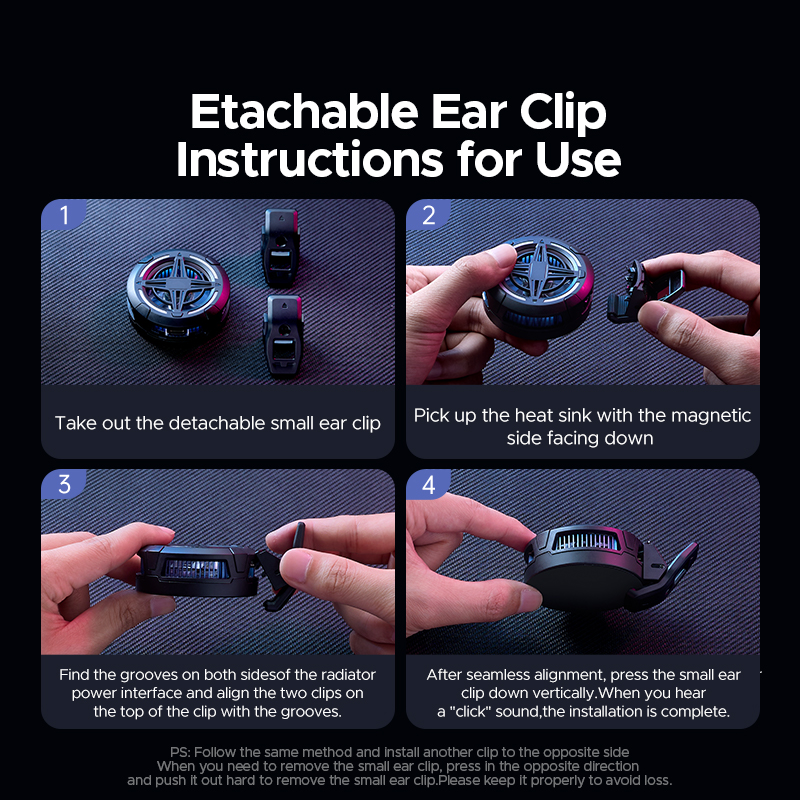 Etachable Ear Clip Instructions for Use

1

Take out the detachable small ear clip

2

Pick up the heat sink with the magnetic side facing down

3

Find the grooves on both sidesof the radiator power interface and align the two clips on the top of the clip with the grooves.

4

After seamless alignment, press the small ear clip down vertically.When you hear a "click" sound,the installation is complete.

PS: Follow the same method and install another clip to the opposite side
When you need to remove the small ear clip, press in the opposite direction and push it out hard to remove the small ear clip.Please keep it properly to avoid loss.