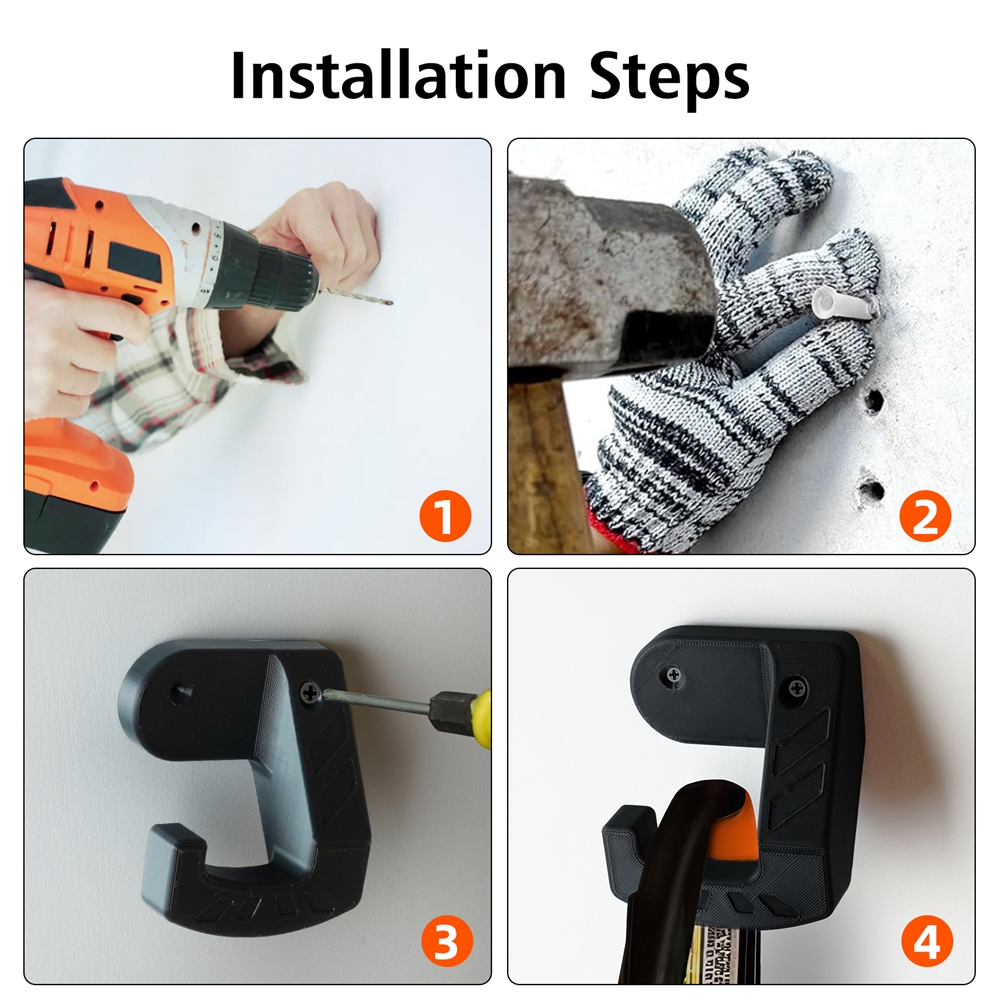 Installation Steps

1

2

3

4