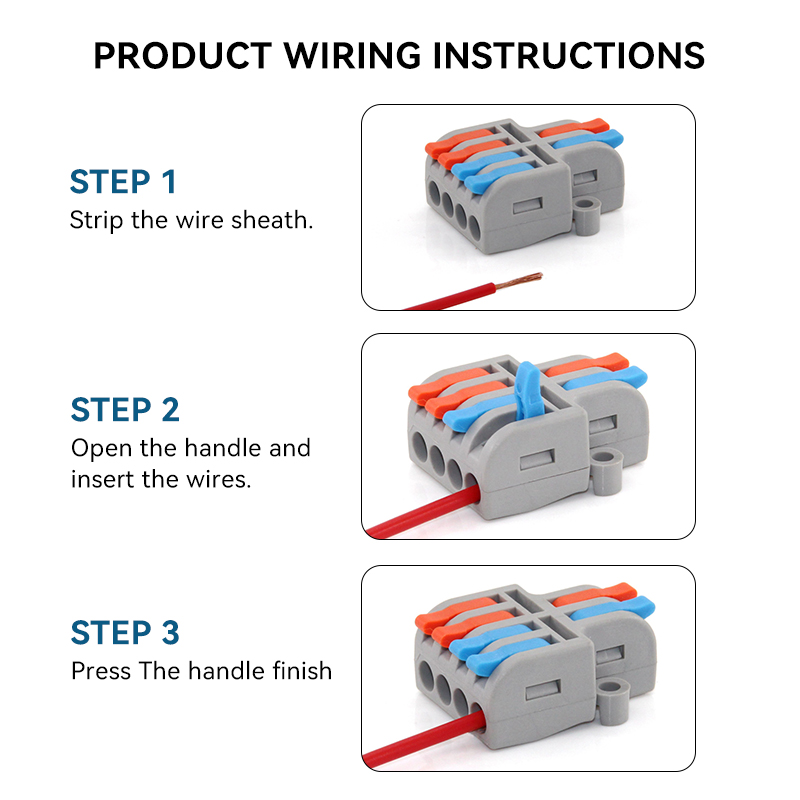 PRODUCT WIRING INSTRUCTIONS

STEP 1
Strip the wire sheath.

STEP 2
Open the handle and insert the wires.

STEP 3
Press The handle finish