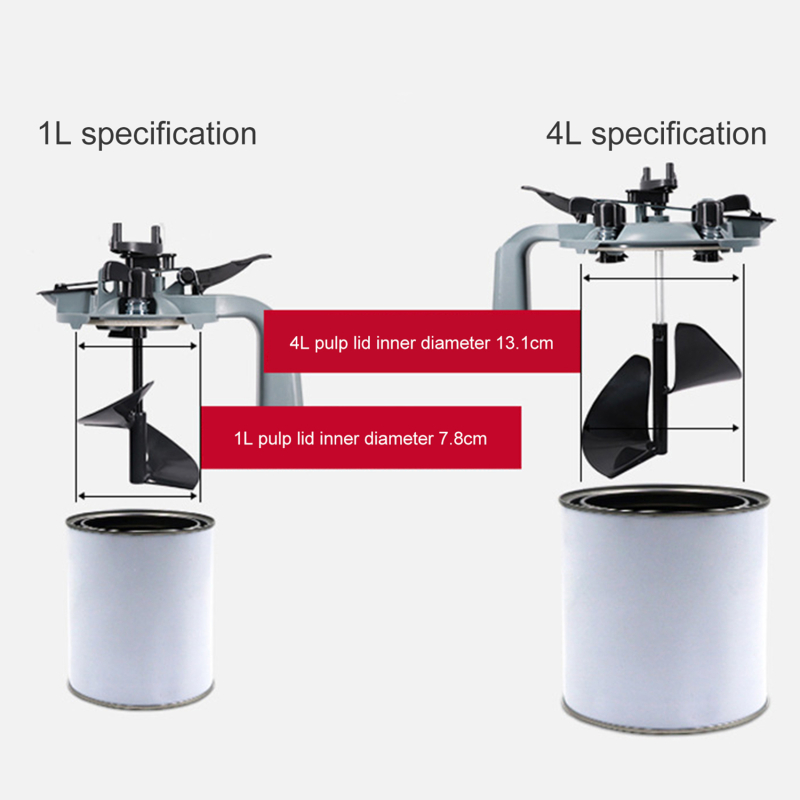 1L specification

4L specification

4L pulp lid inner diameter 13.1cm

1L pulp lid inner diameter 7.8cm