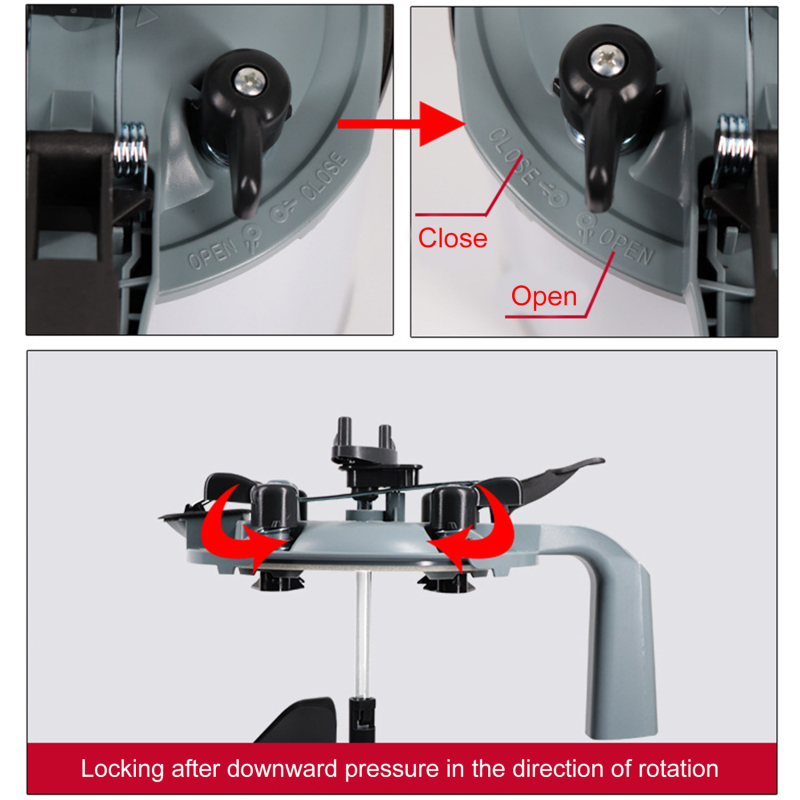 OPEN CLOSE

CLOSE OPEN

Close

Open

Locking after downward pressure in the direction of rotation