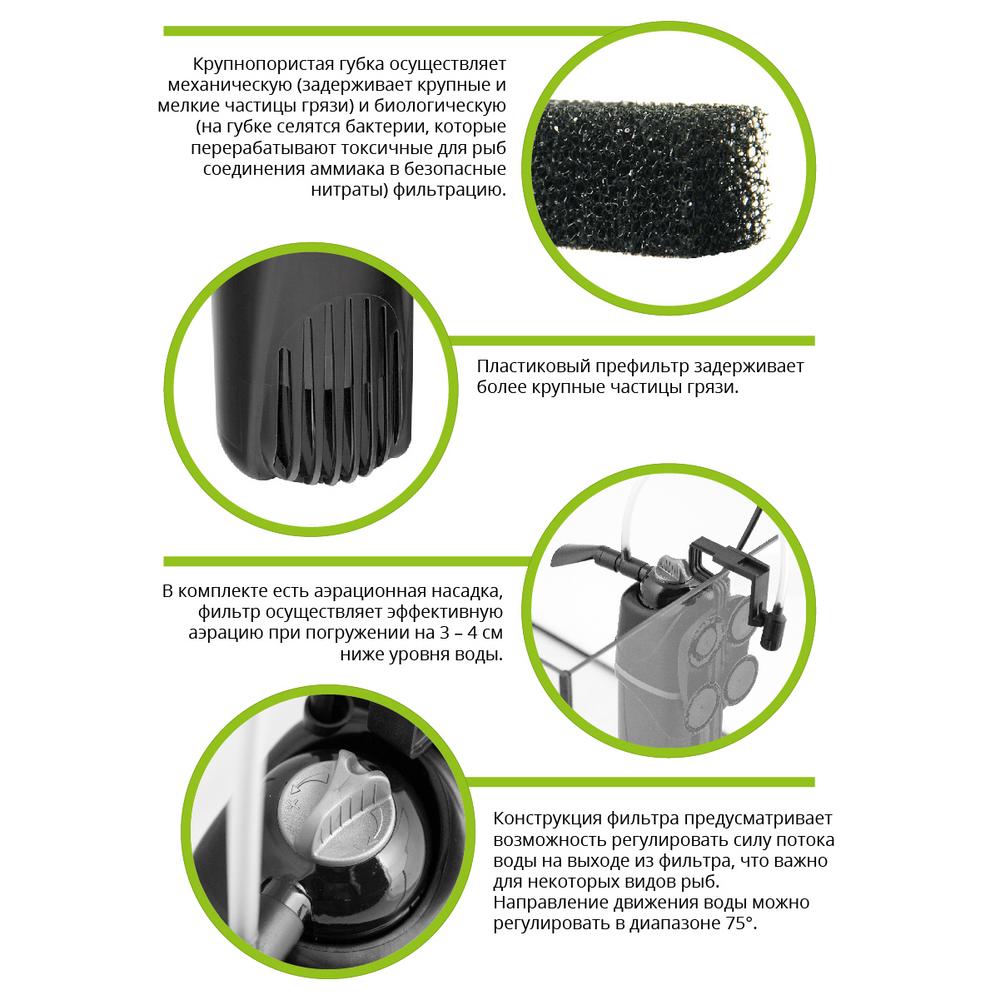 Крупнопористая губка осуществляет механическую (задерживает крупные и мелкие частицы грязи) и биологическую (на губке селятся бактерии, которые перерабатывают токсичные для рыб соединения аммиака в безопасные нитраты) фильтрацию.

Пластиковый префильтр задерживает более крупные частицы грязи.

В комплекте есть аэрационная насадка, фильтр осуществляет эффективную аэрацию при погружении на 3 – 4 см ниже уровня воды.

Конструкция фильтра предусматривает возможность регулировать силу потока воды на выходе из фильтра, что важно для некоторых видов рыб. Направление движения воды можно регулировать в диапазоне 75°.