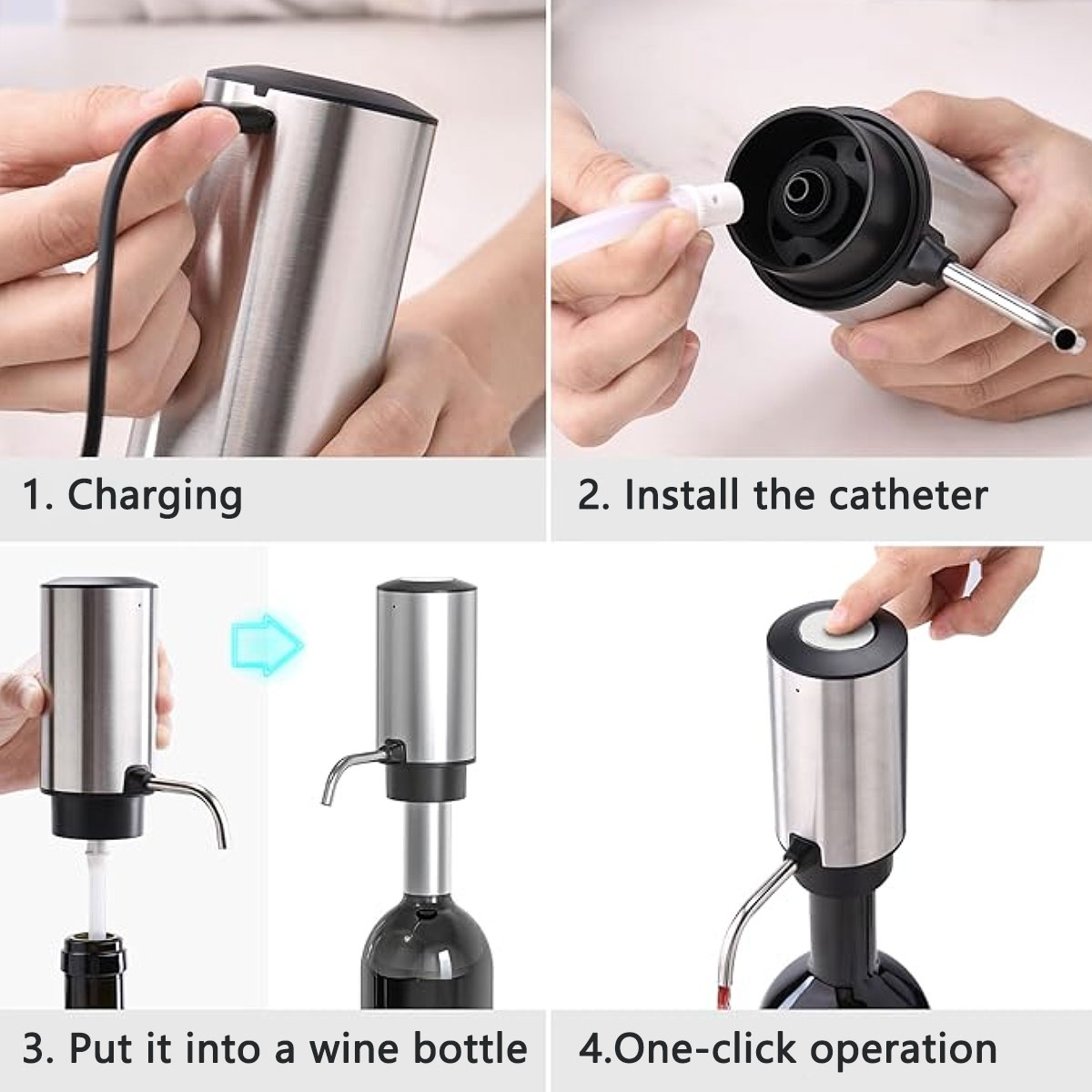 1. Charging

2. Install the catheter

3. Put it into a wine bottle

4.One-click operation