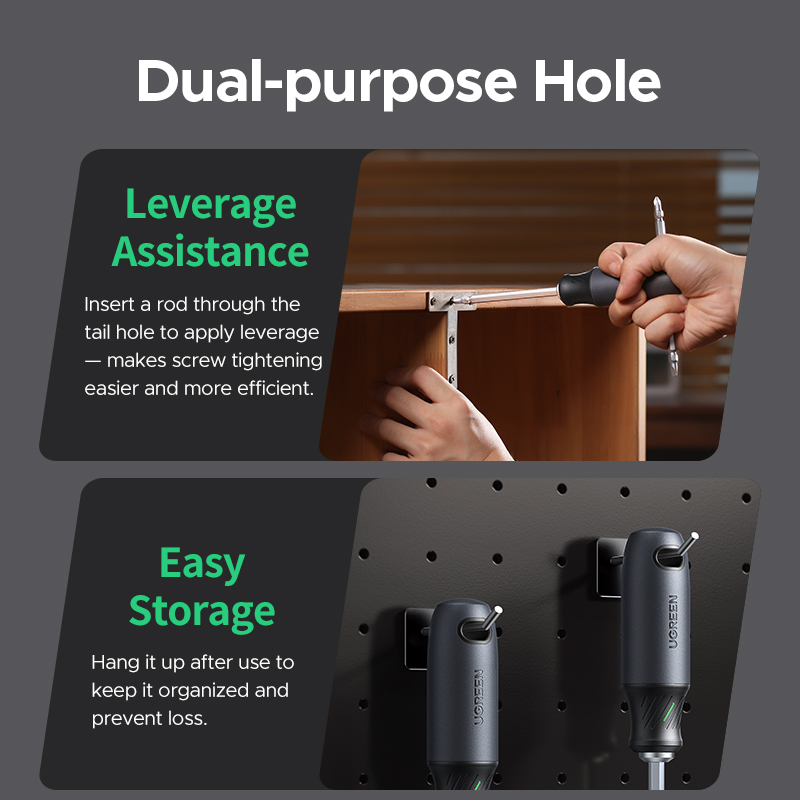 Dual-purpose Hole

Leverage Assistance

Insert a rod through the tail hole to apply leverage — makes screw tightening easier and more efficient.

Easy Storage

Hang it up after use to keep it organized and prevent loss.

UGREEN

UGREEN