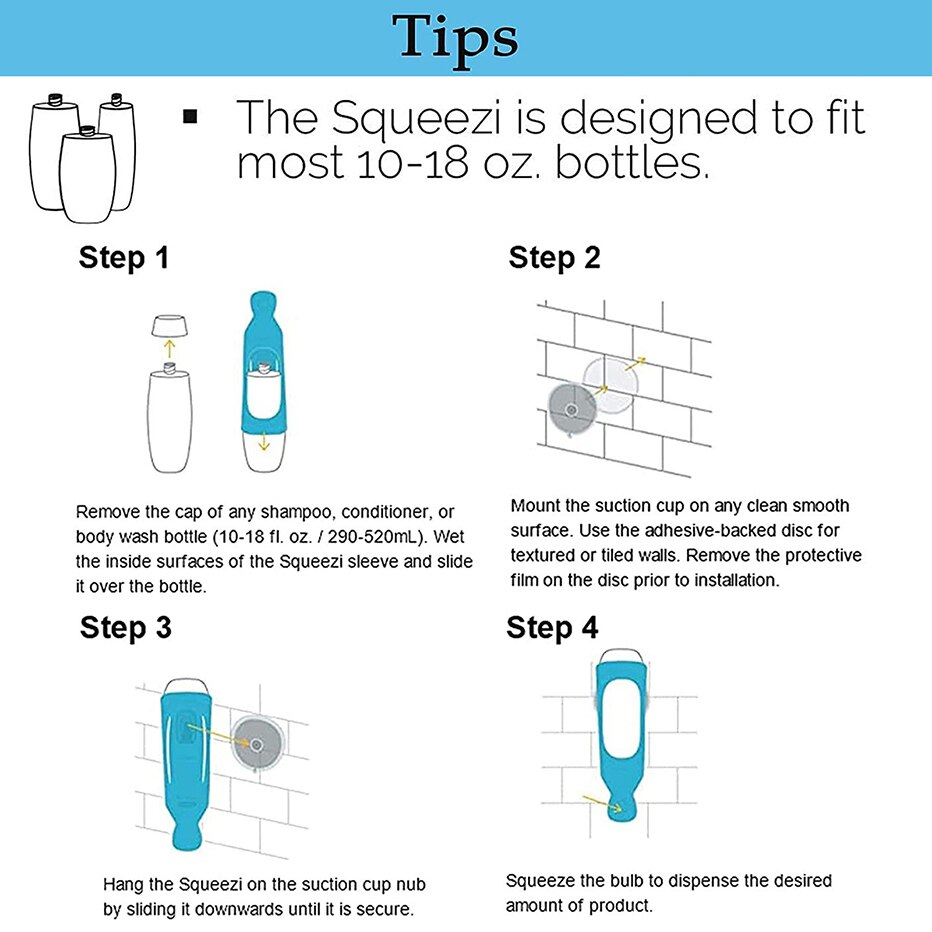 Tips

▪ The Squeezi is designed to fit most 10-18 oz. bottles.

Step 1

Remove the cap of any shampoo, conditioner, or body wash bottle (10-18 fl. oz. / 290-520mL). Wet the inside surfaces of the Squeezi sleeve and slide it over the bottle.

Step 2

Mount the suction cup on any clean smooth surface. Use the adhesive-backed disc for textured or tiled walls. Remove the protective film on the disc prior to installation.

Step 3

Hang the Squeezi on the suction cup nub by sliding it downwards until it is secure.

Step 4

Squeeze the bulb to dispense the desired amount of product.