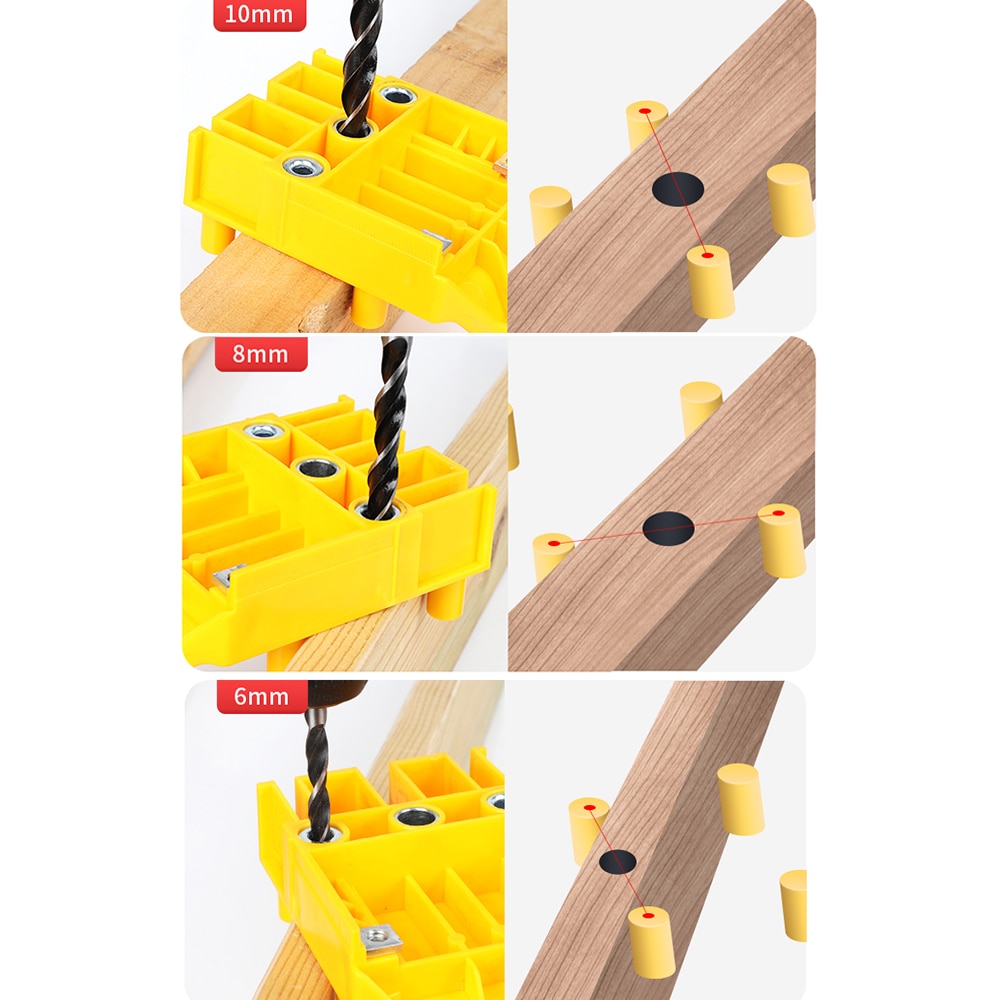 10mm

8mm

6mm