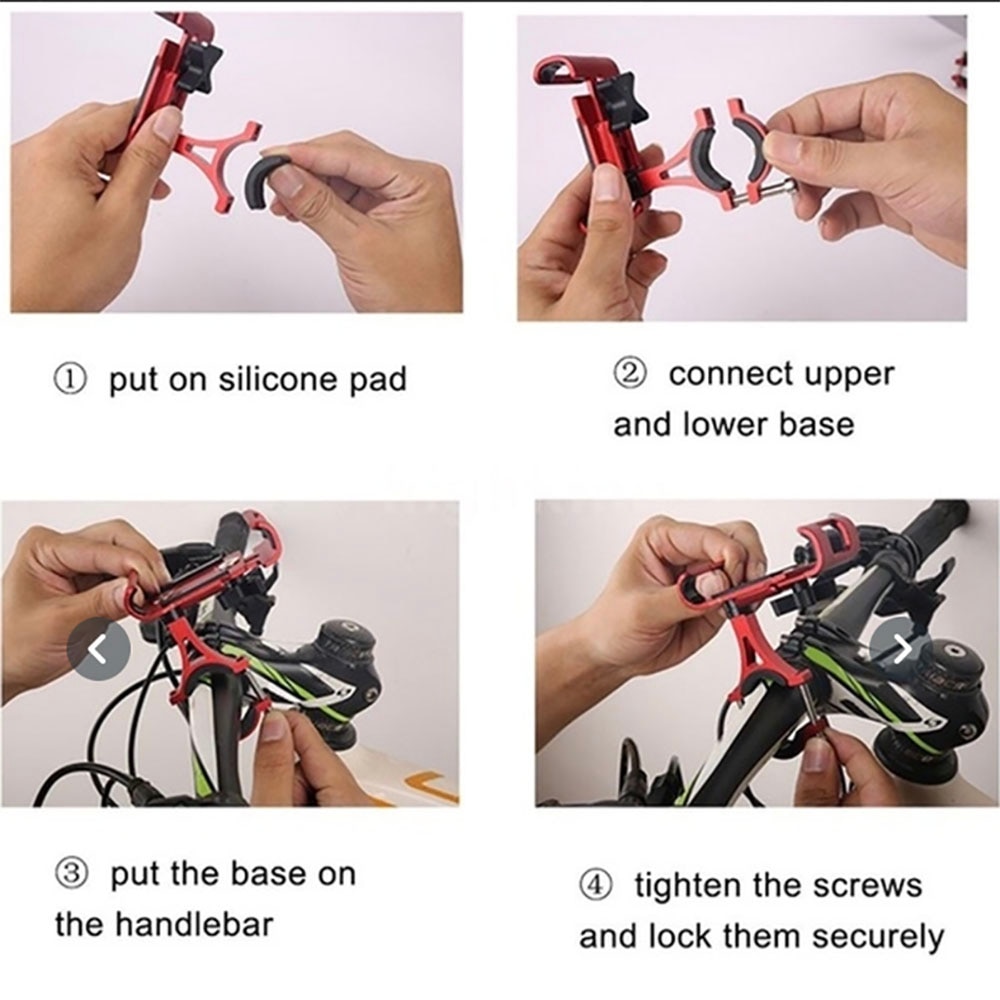 ① put on silicone pad

② connect upper and lower base

③ put the base on the handlebar

④ tighten the screws and lock them securely