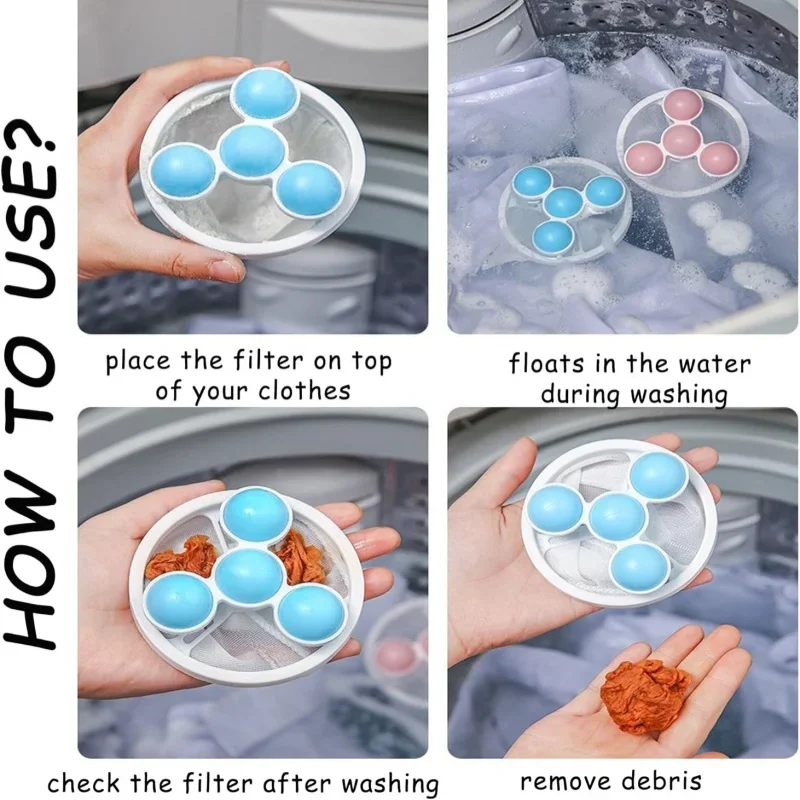 HOW TO USE?

place the filter on top of your clothes

floats in the water during washing

check the filter after washing

remove debris