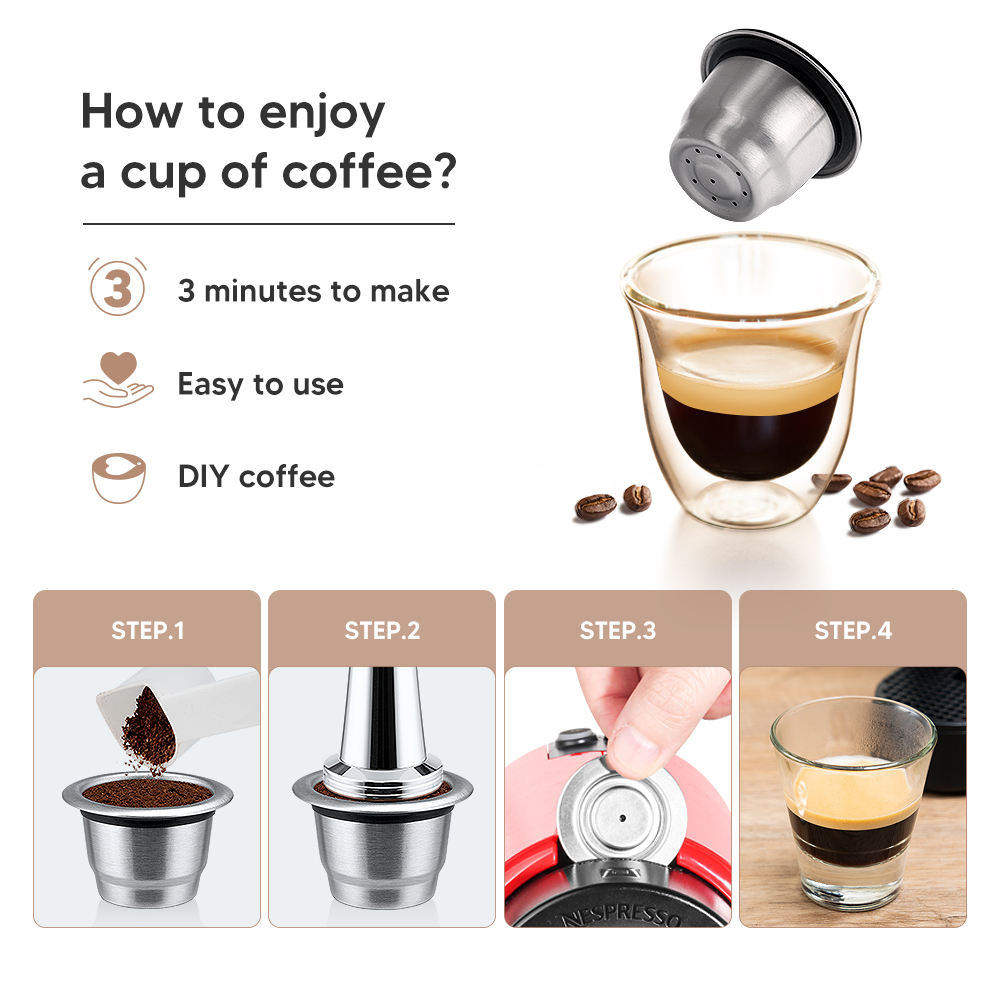 How to enjoy a cup of coffee?

3

3 minutes to make

Easy to use

DIY coffee

STEP.1

STEP.2

STEP.3

STEP.4

NESPRESSO