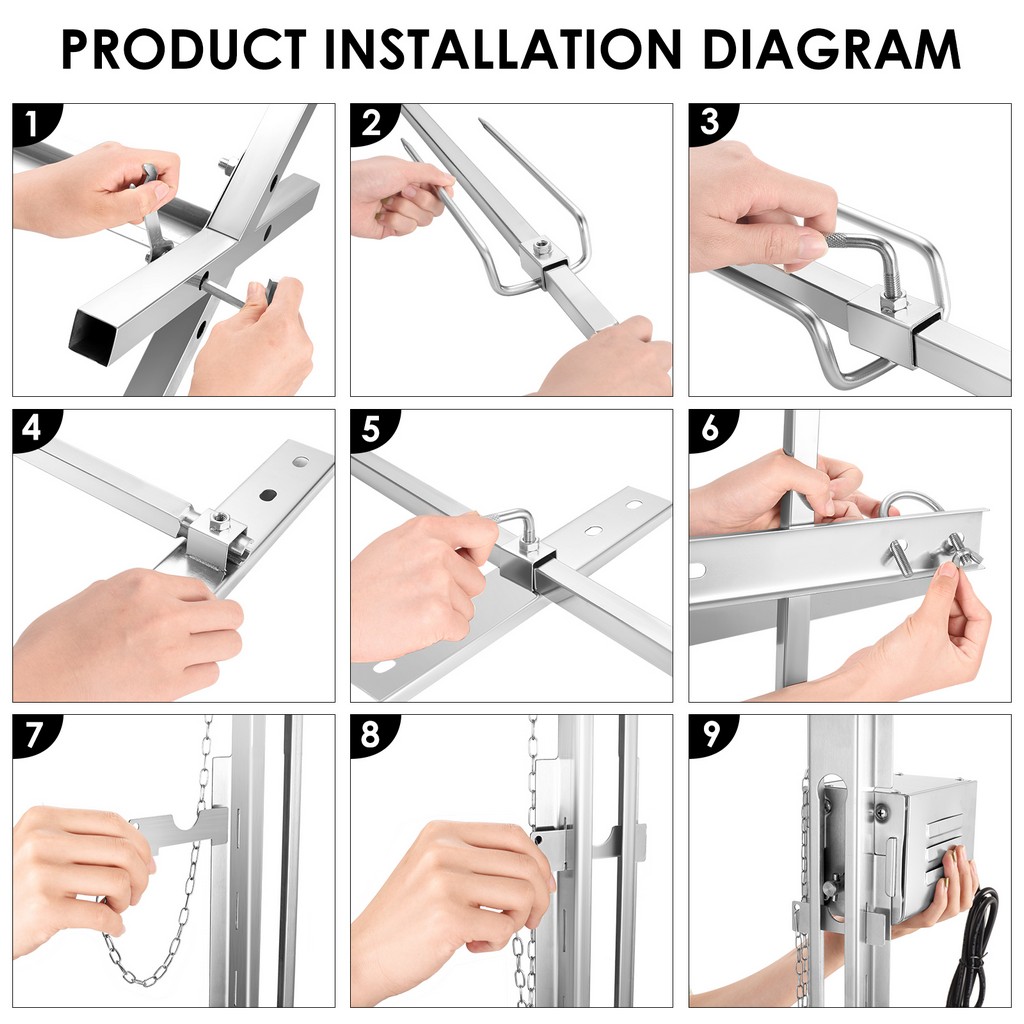 PRODUCT INSTALLATION DIAGRAM

1

2

3

4

5

6

7

8

9