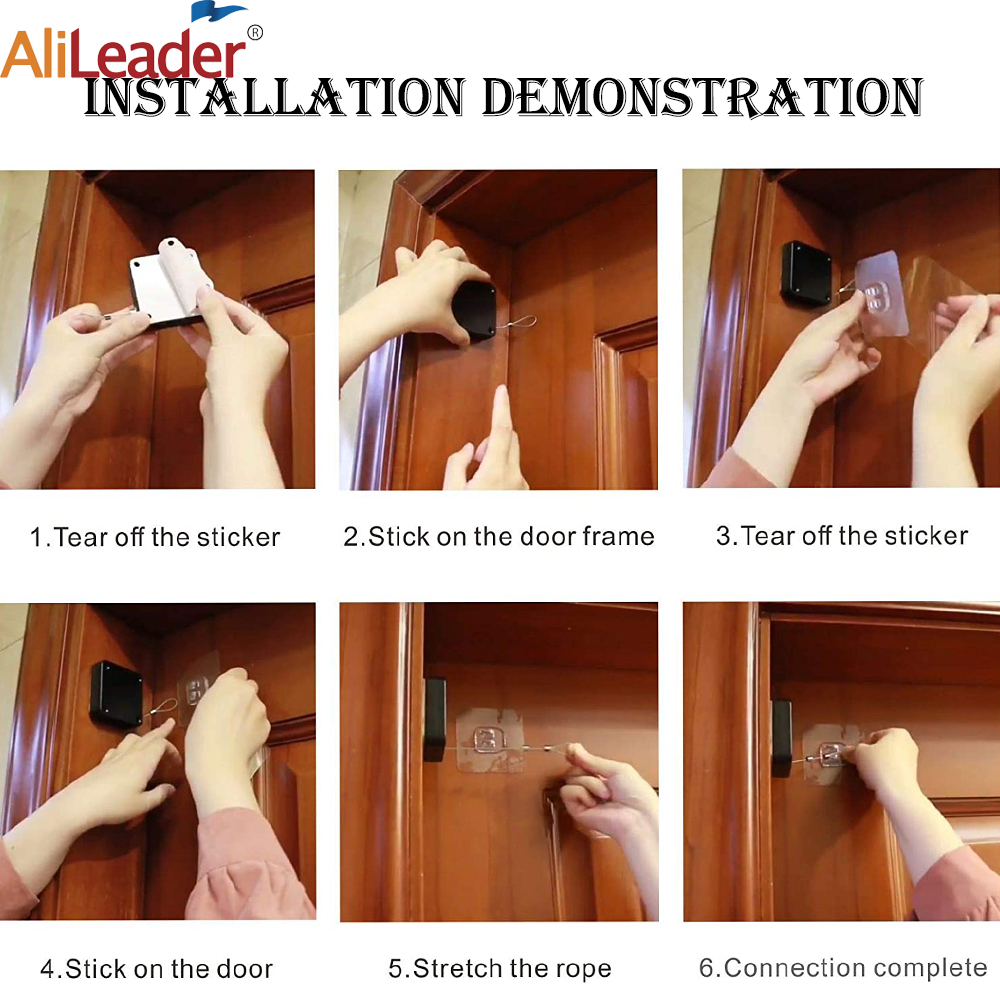 AliLeader®

INSTALLATION DEMONSTRATION

1.Tear off the sticker

2.Stick on the door frame

3.Tear off the sticker

4.Stick on the door

5.Stretch the rope

6.Connection complete