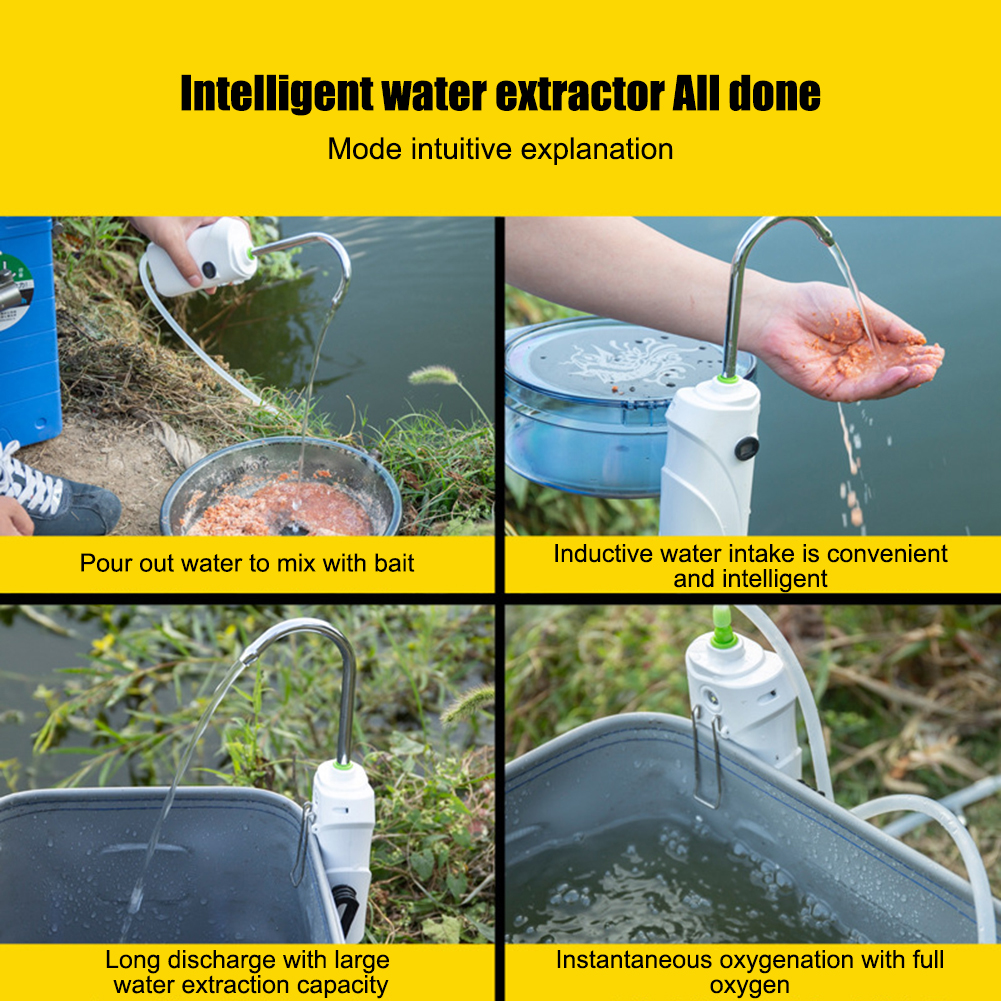 Intelligent water extractor All done

Mode intuitive explanation

Pour out water to mix with bait

Inductive water intake is convenient and intelligent

Long discharge with large water extraction capacity

Instantaneous oxygenation with full oxygen